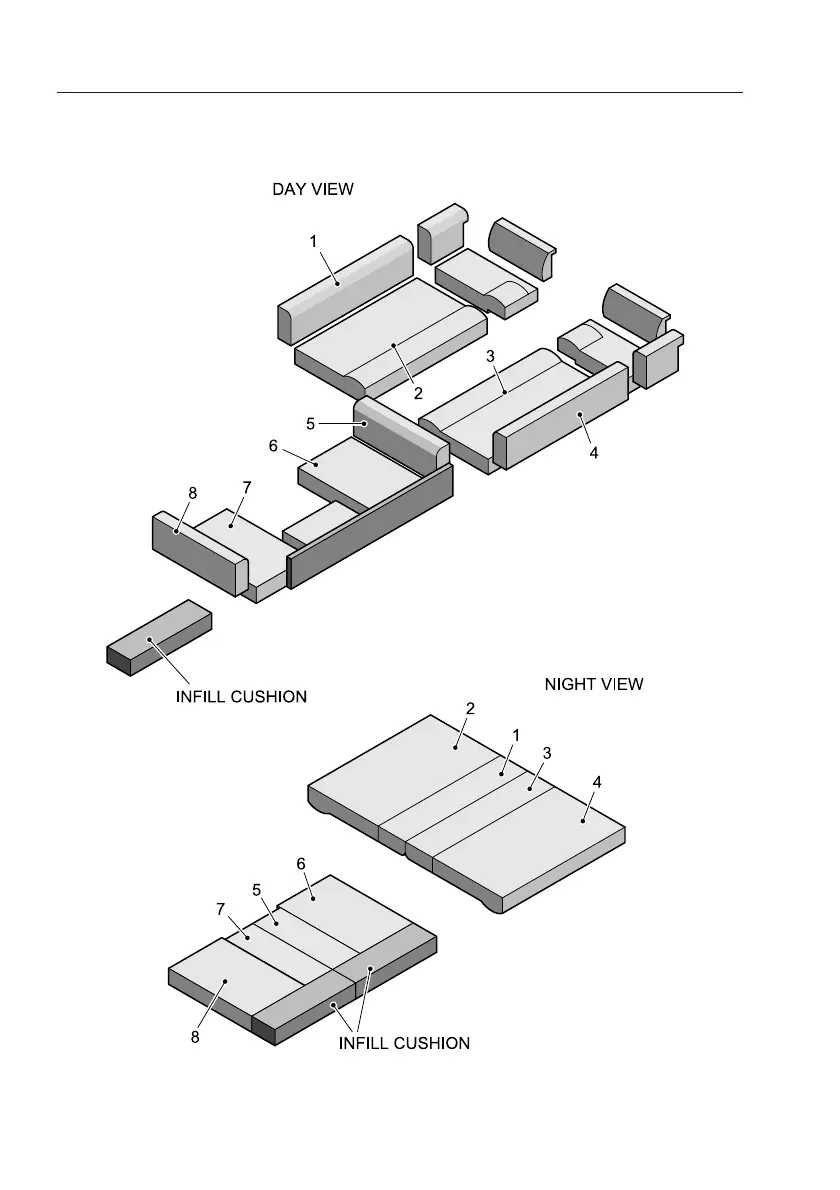 DAY VIEW

1

2

3

4

5

6

7

8

INFILL CUSHION

NIGHT VIEW

2

1

3

4

6

5

7

8

INFILL CUSHION