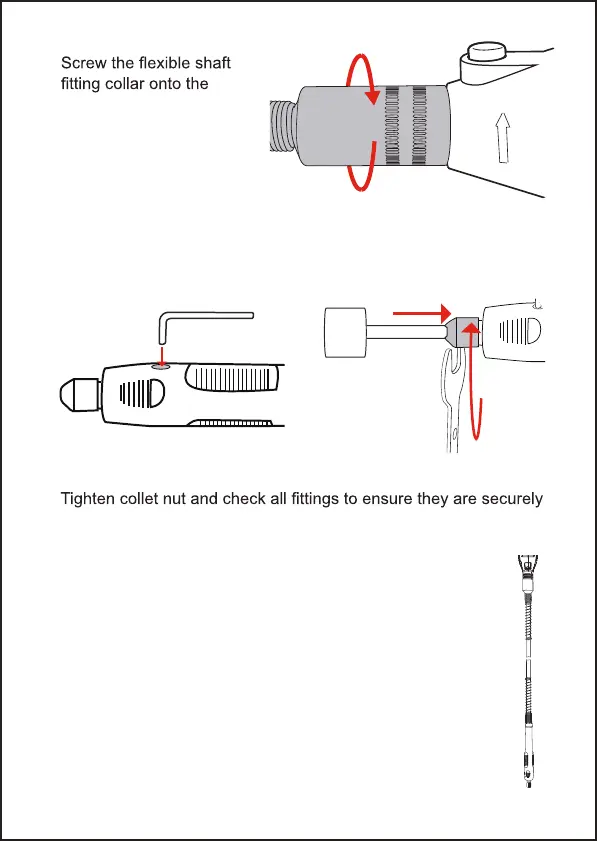 Screw the flexible shaft fitting collar onto the

Tighten collet nut and check all fittings to ensure they are securely