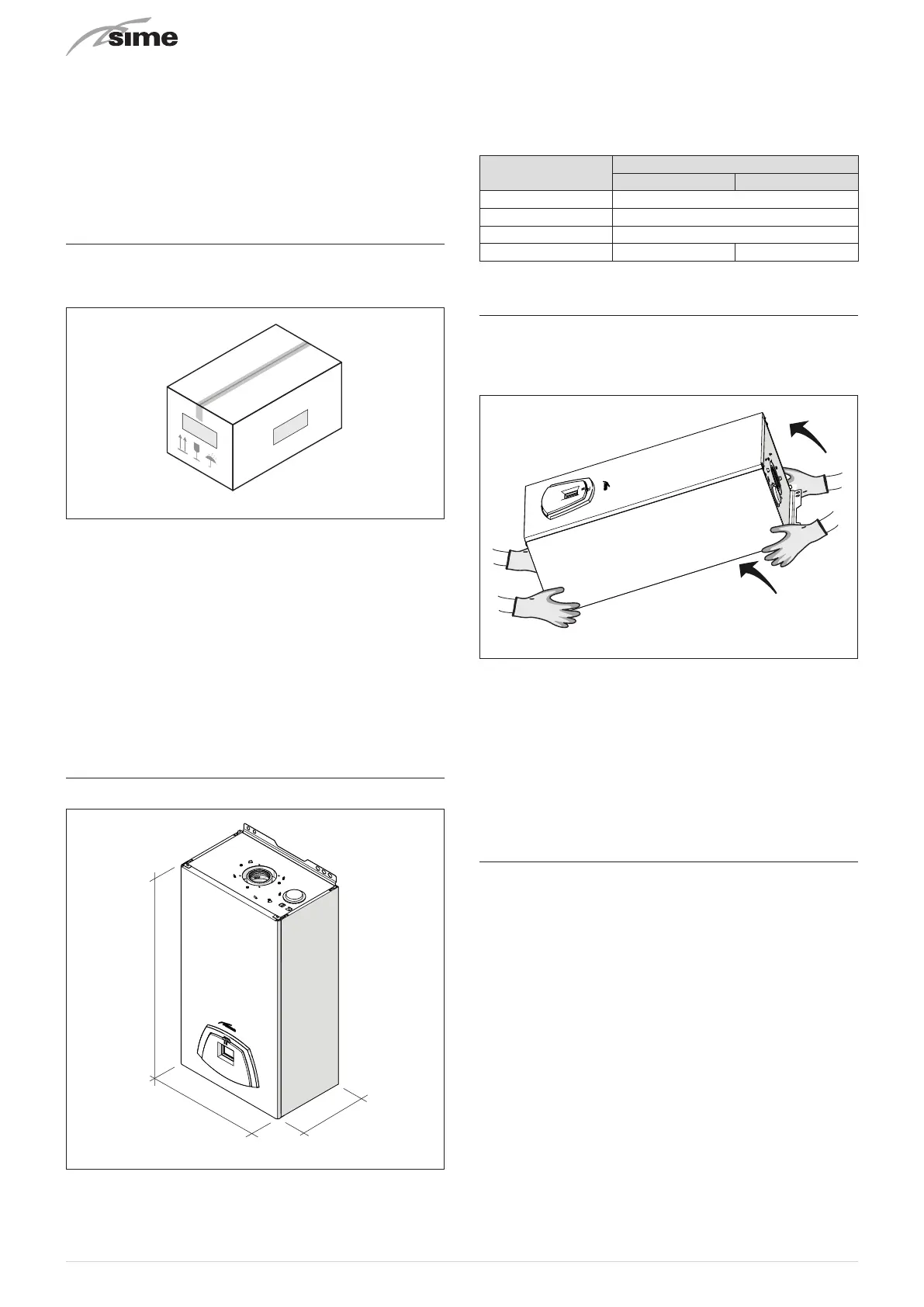 sime