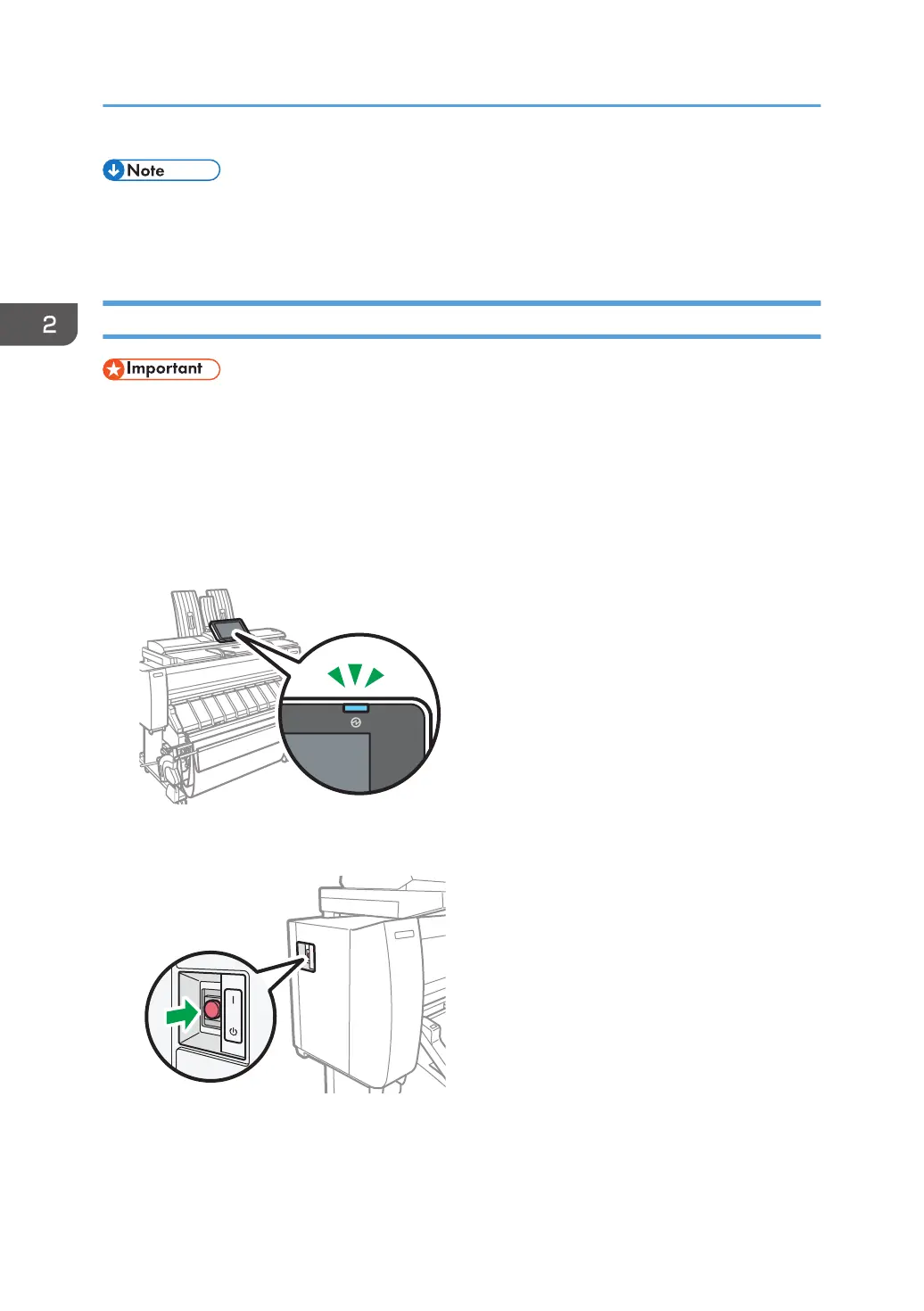 Note

2

Important