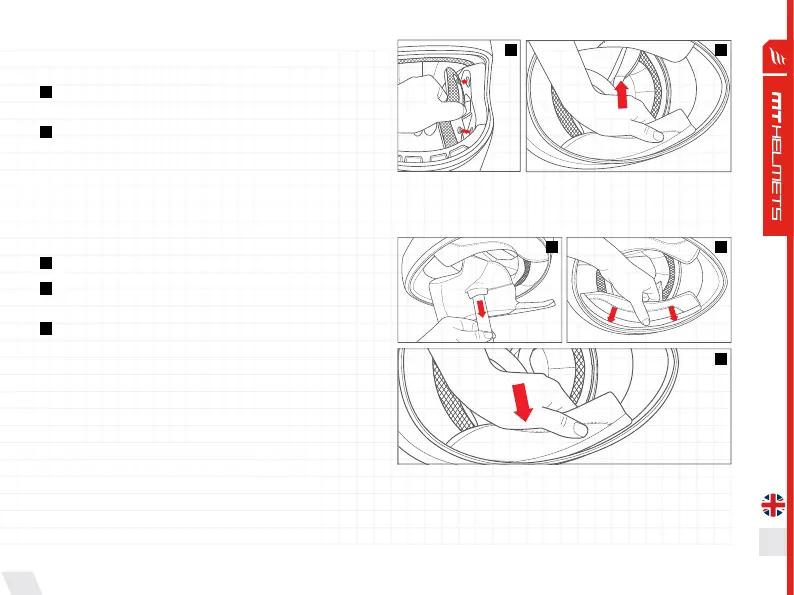 MT HELMETS