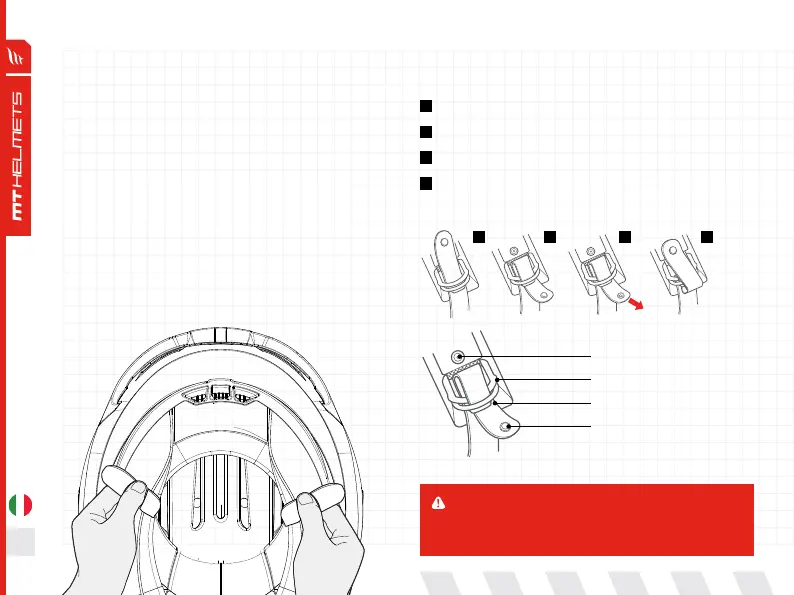 MT HELMETS