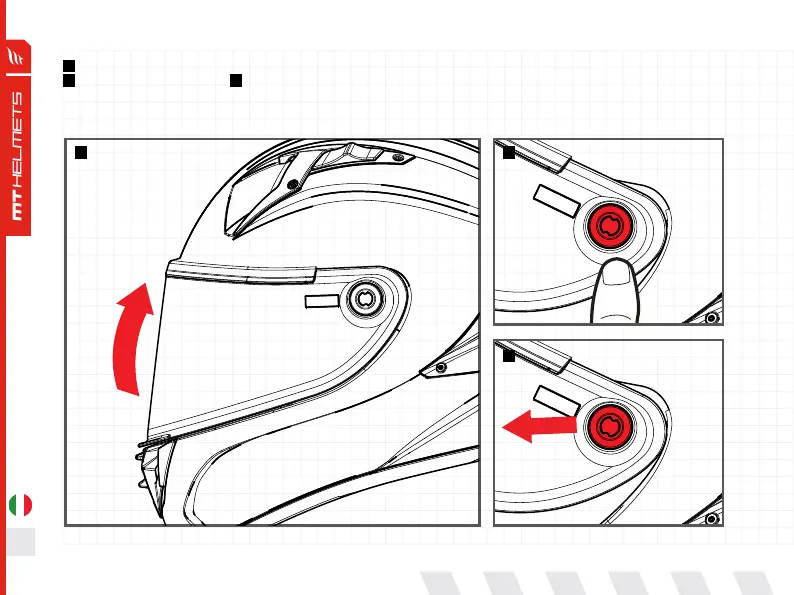 MT HELMETS