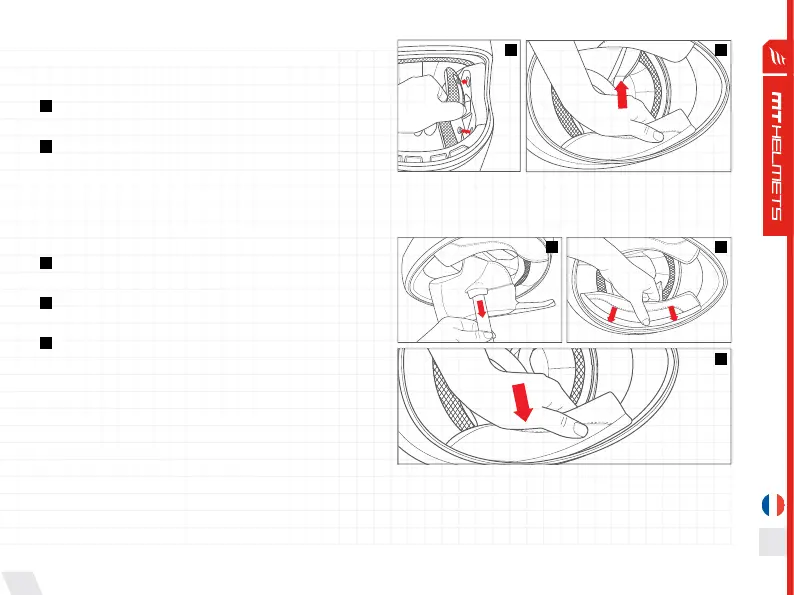 MT HELMETS