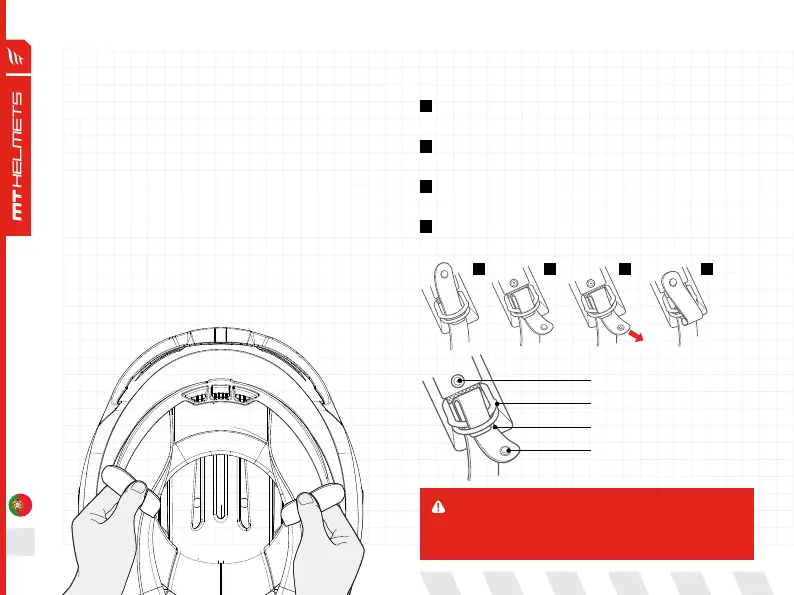 MT HELMETS