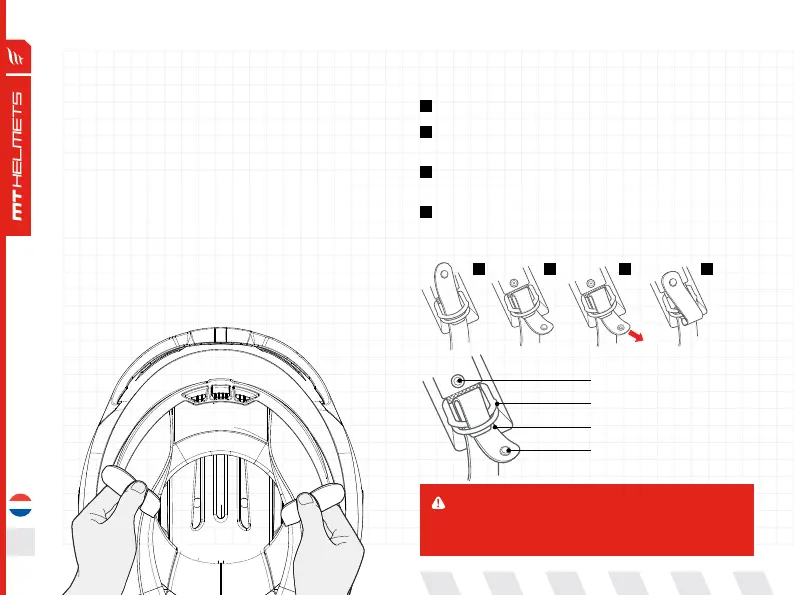 MT HELMETS