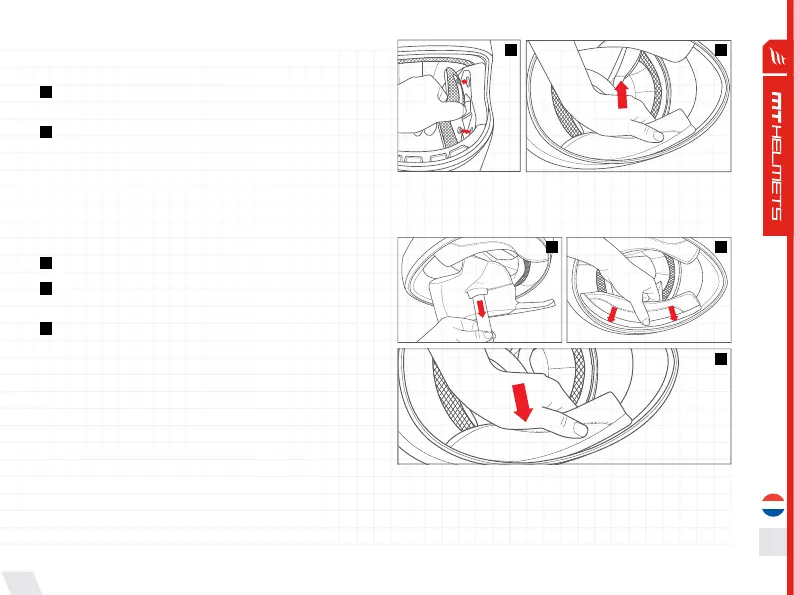 MT HELMETS