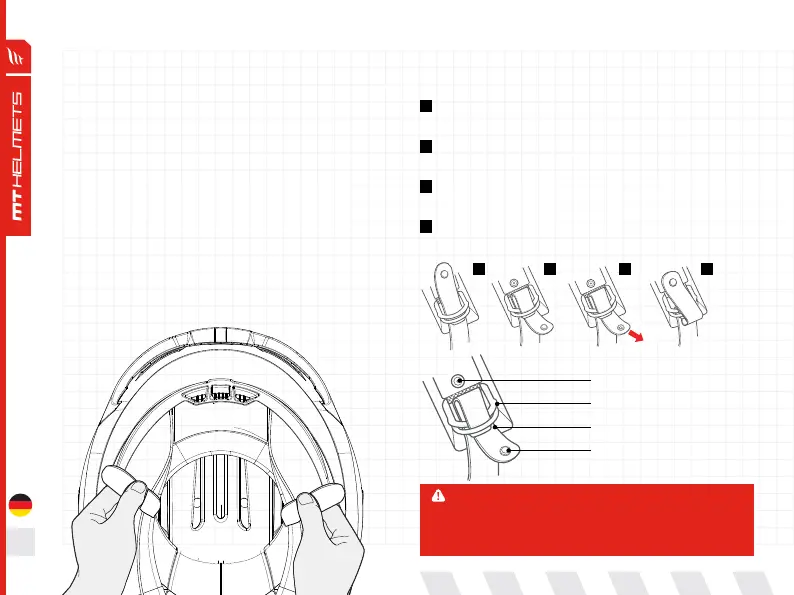 MT HELMETS