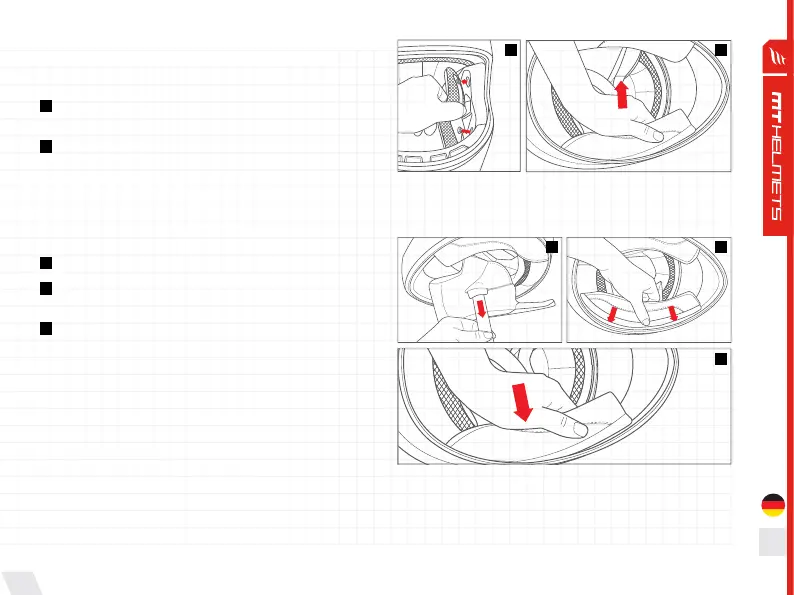 MT HELMETS