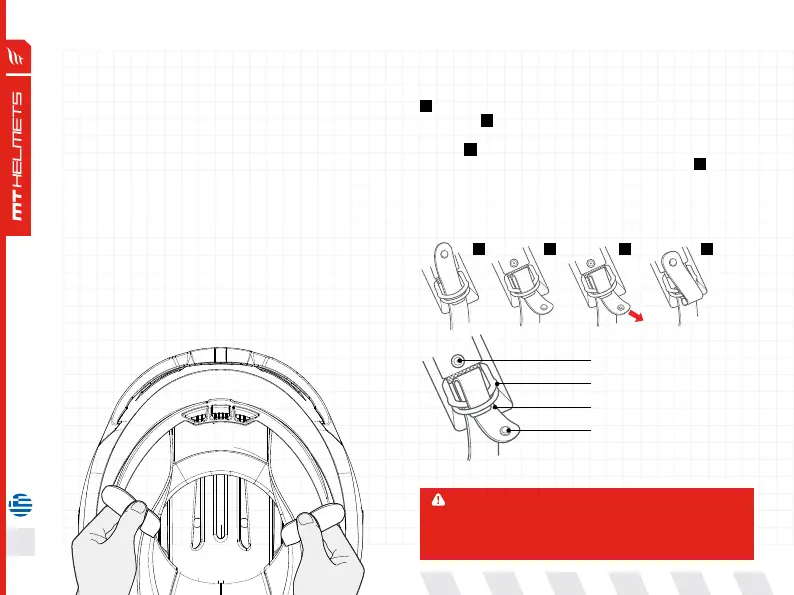 MT HELMETS