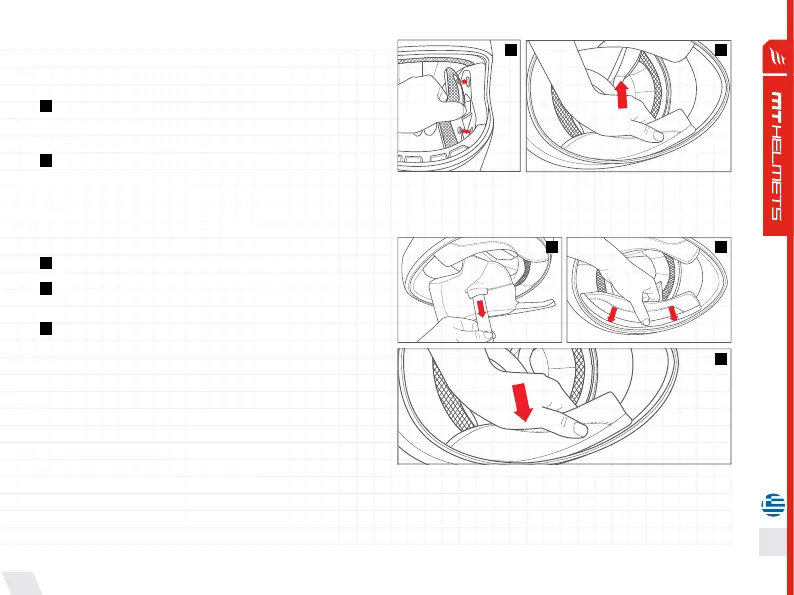 MT HELMETS