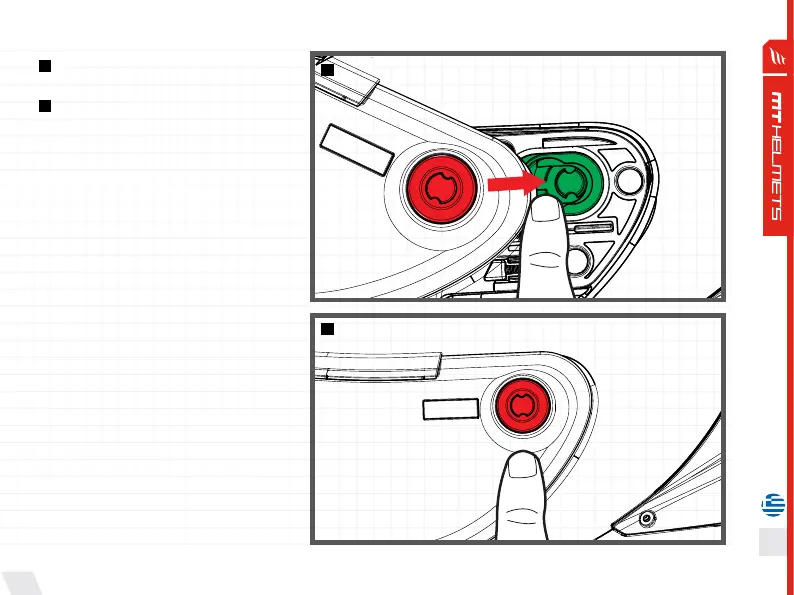 MT HELMETS