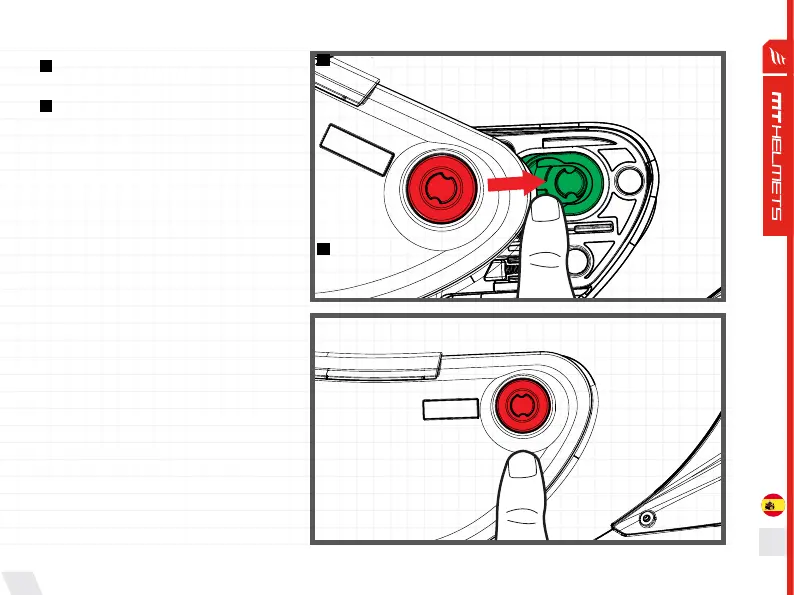 MT HELMETS