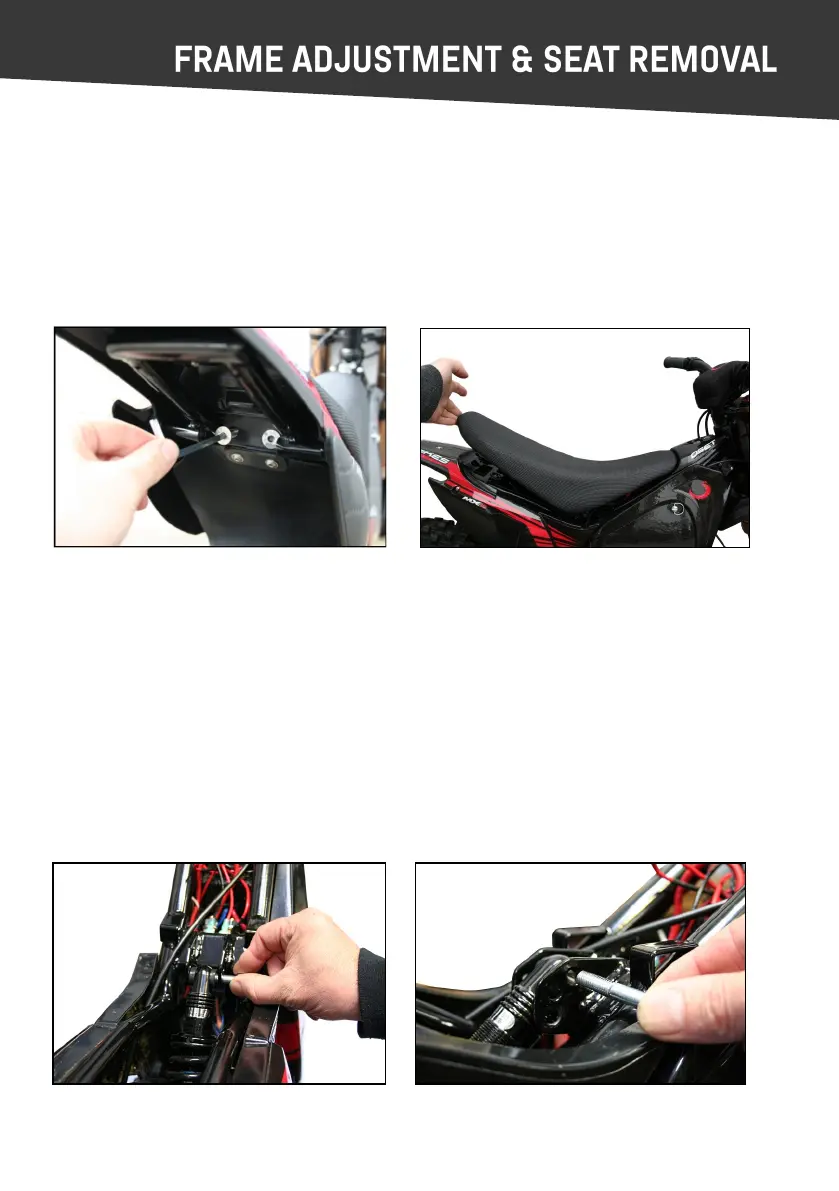 FRAME ADJUSTMENT & SEAT REMOVAL