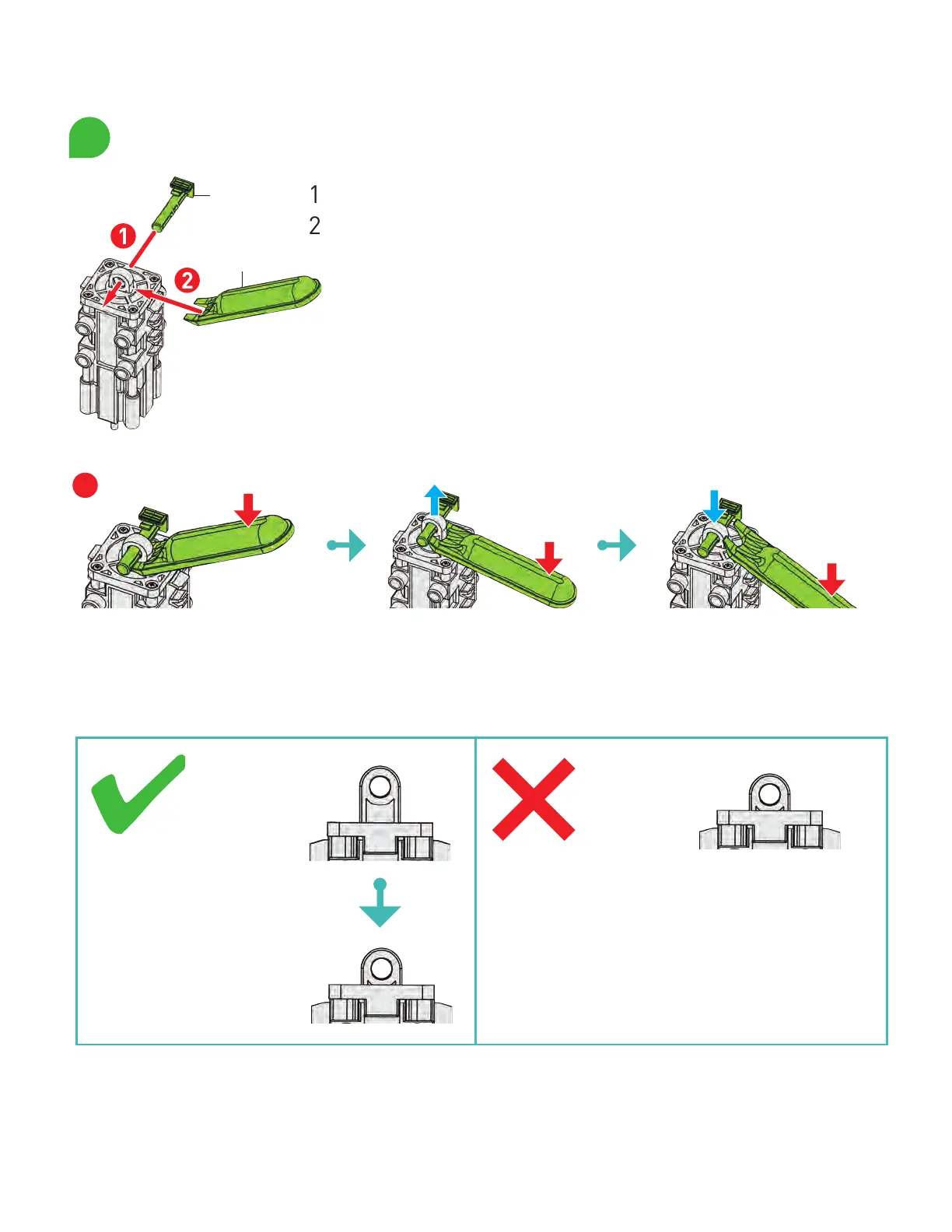 1
2

1

2