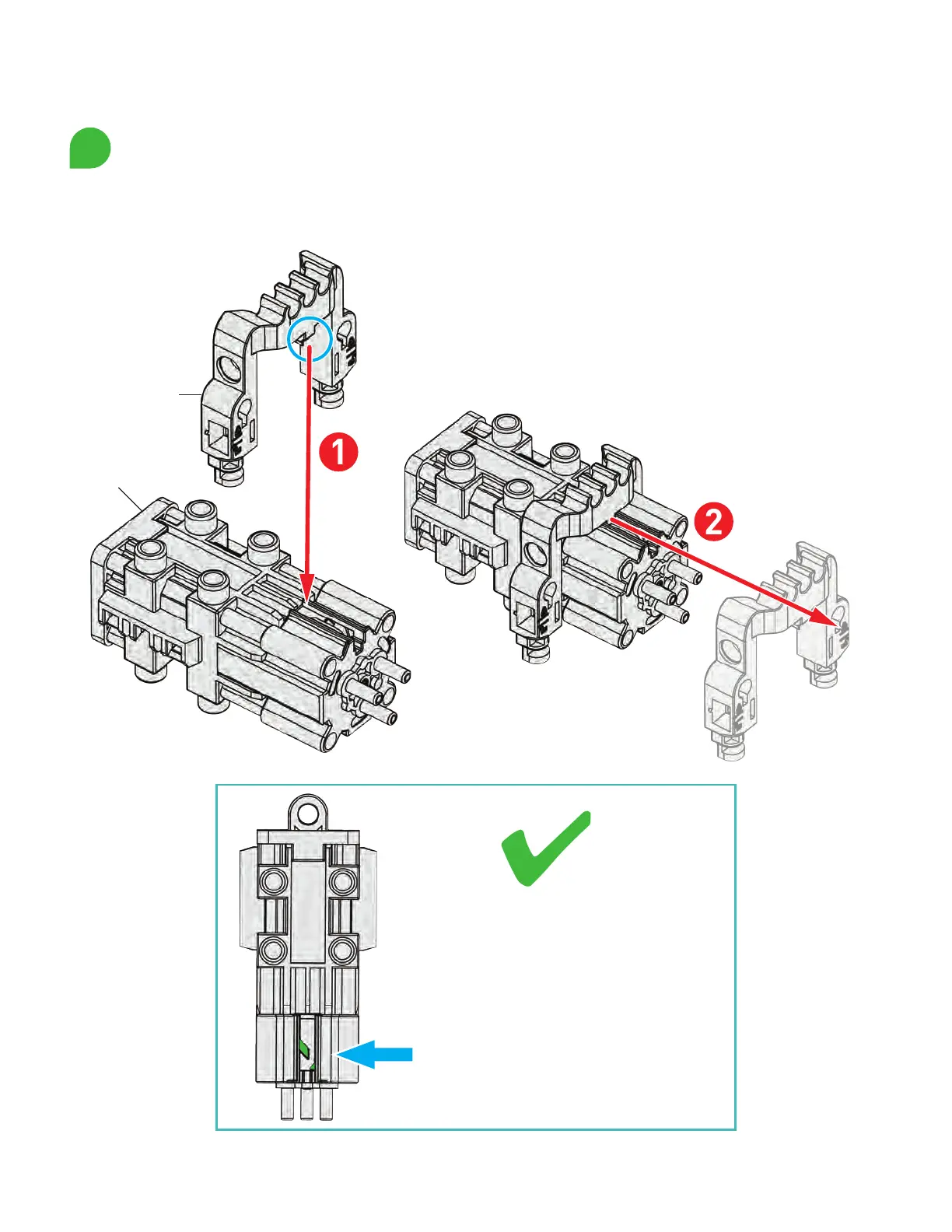 1

2