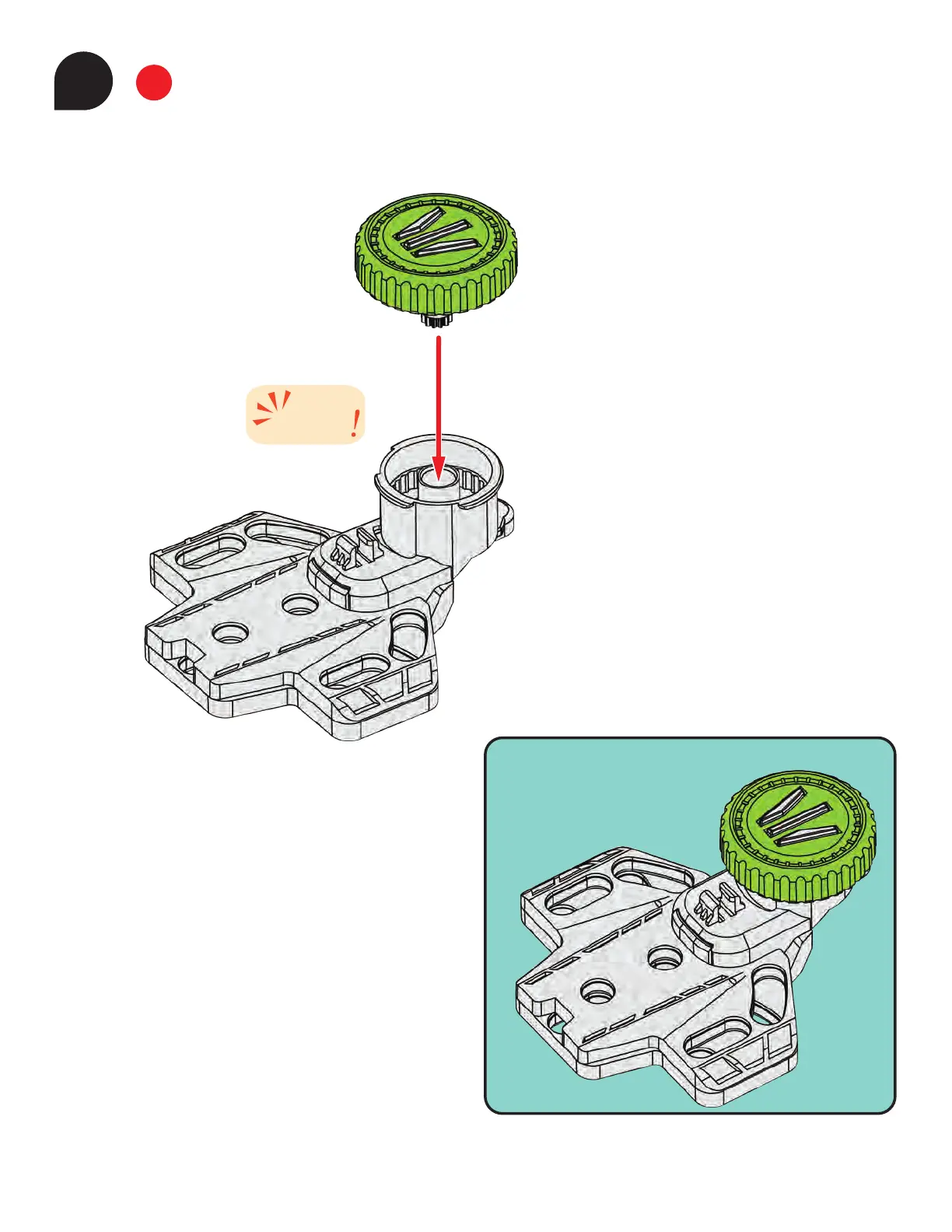 !