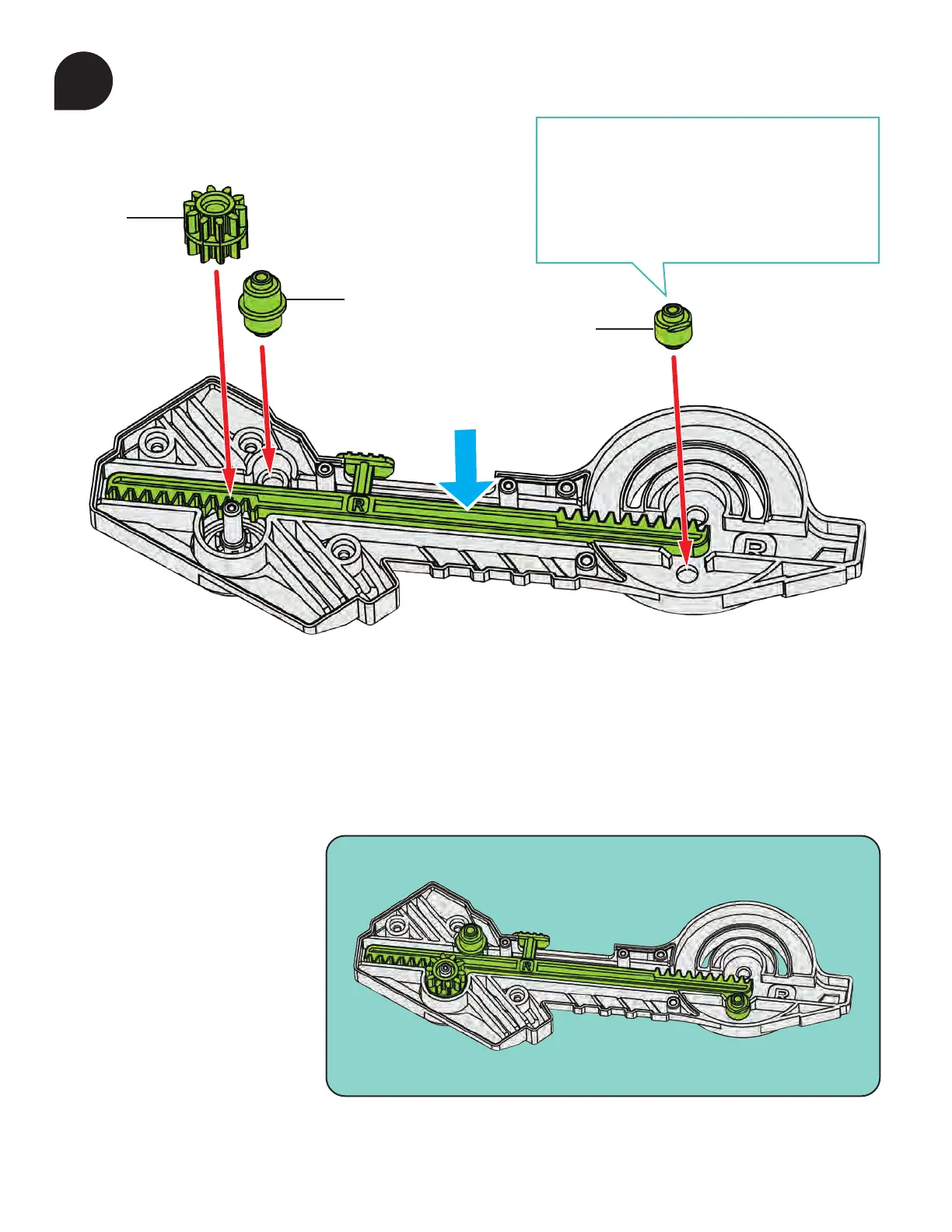 R

R

R

R