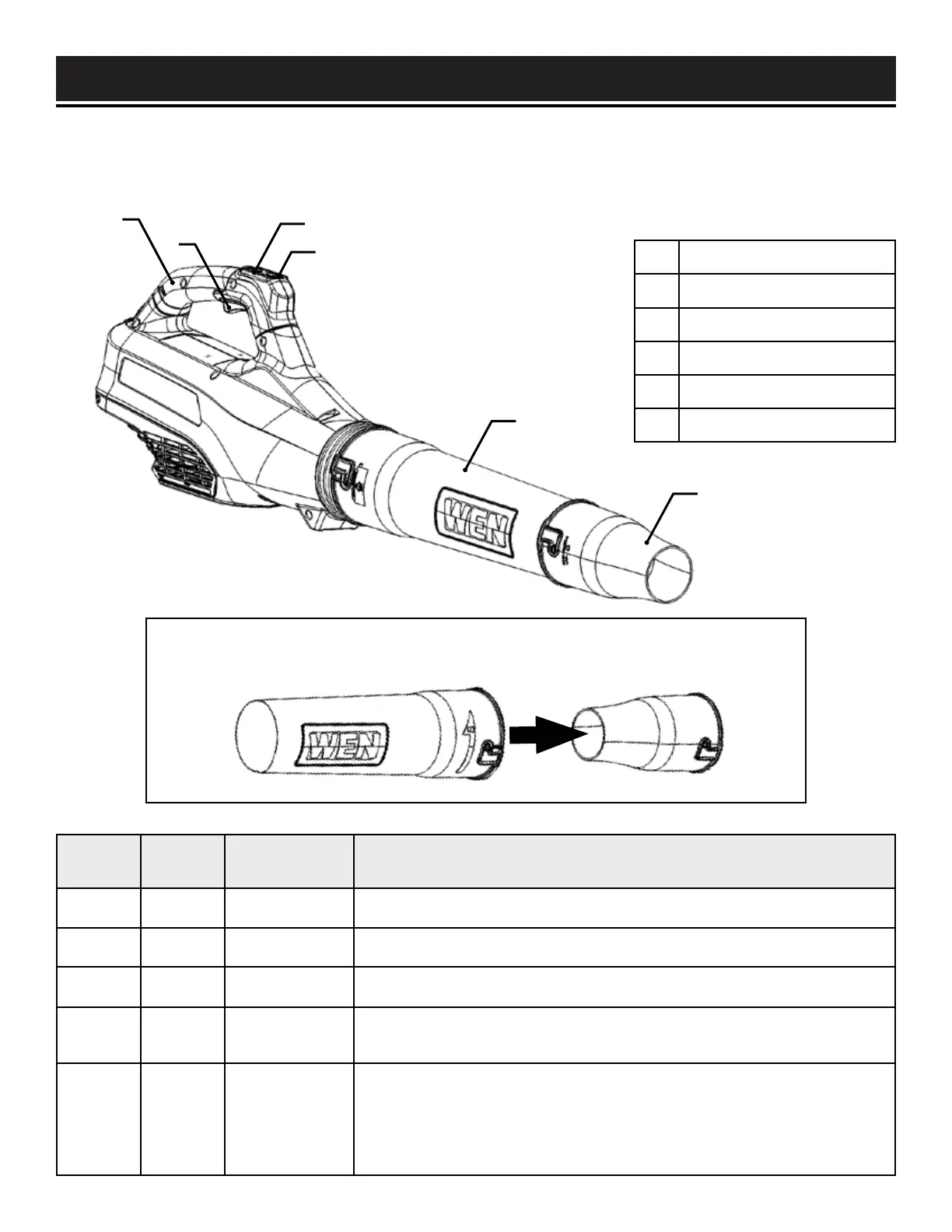 WEN

WEN