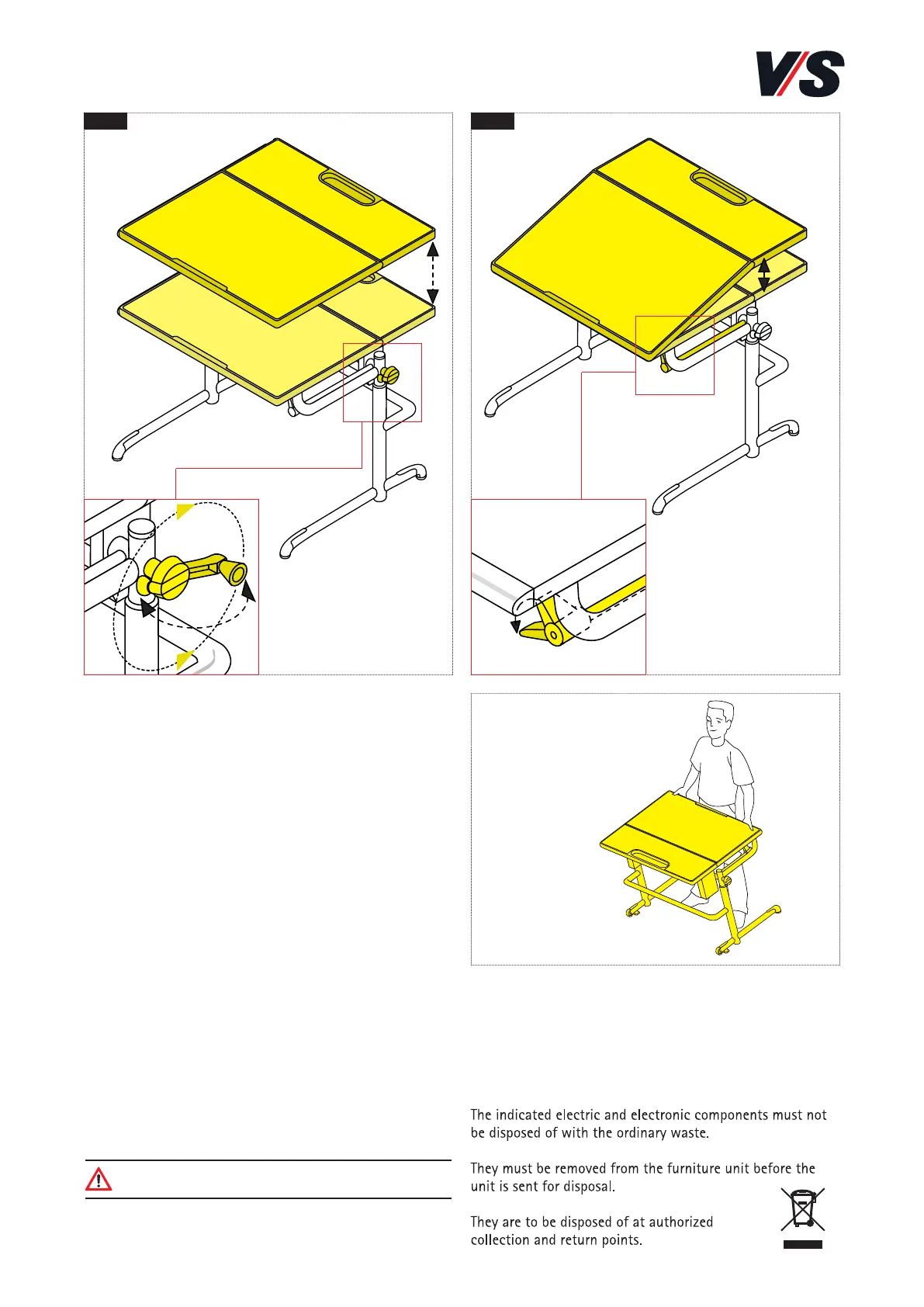 V/S

The indicated electric and electronic components must not be disposed of with the ordinary waste.

They must be removed from the furniture unit before the unit is sent for disposal.

They are to be disposed of at authorized collection and return points.