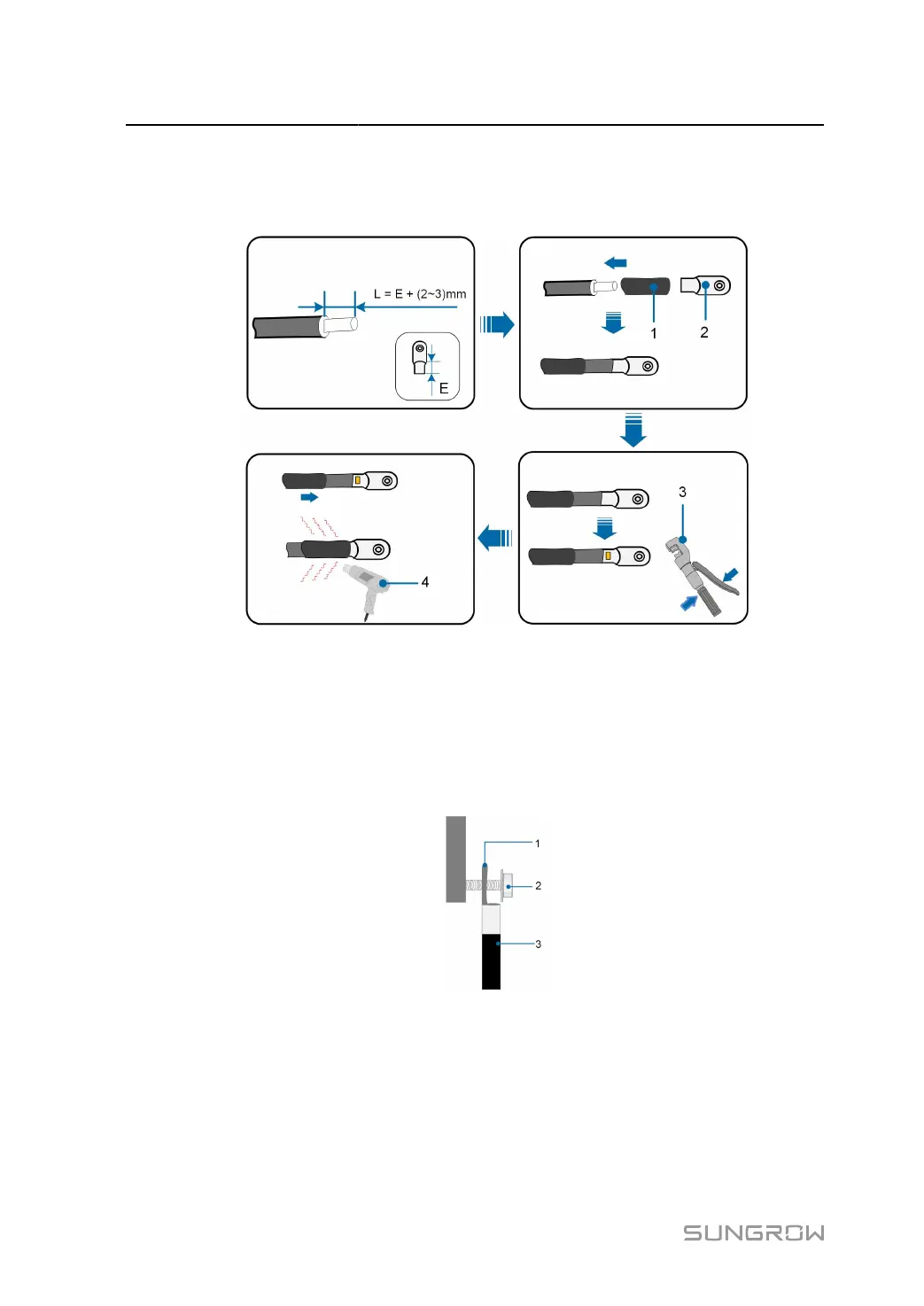 L = E + (2~3)mm

E

1

2

3

4

1

2

3

SUNGROW