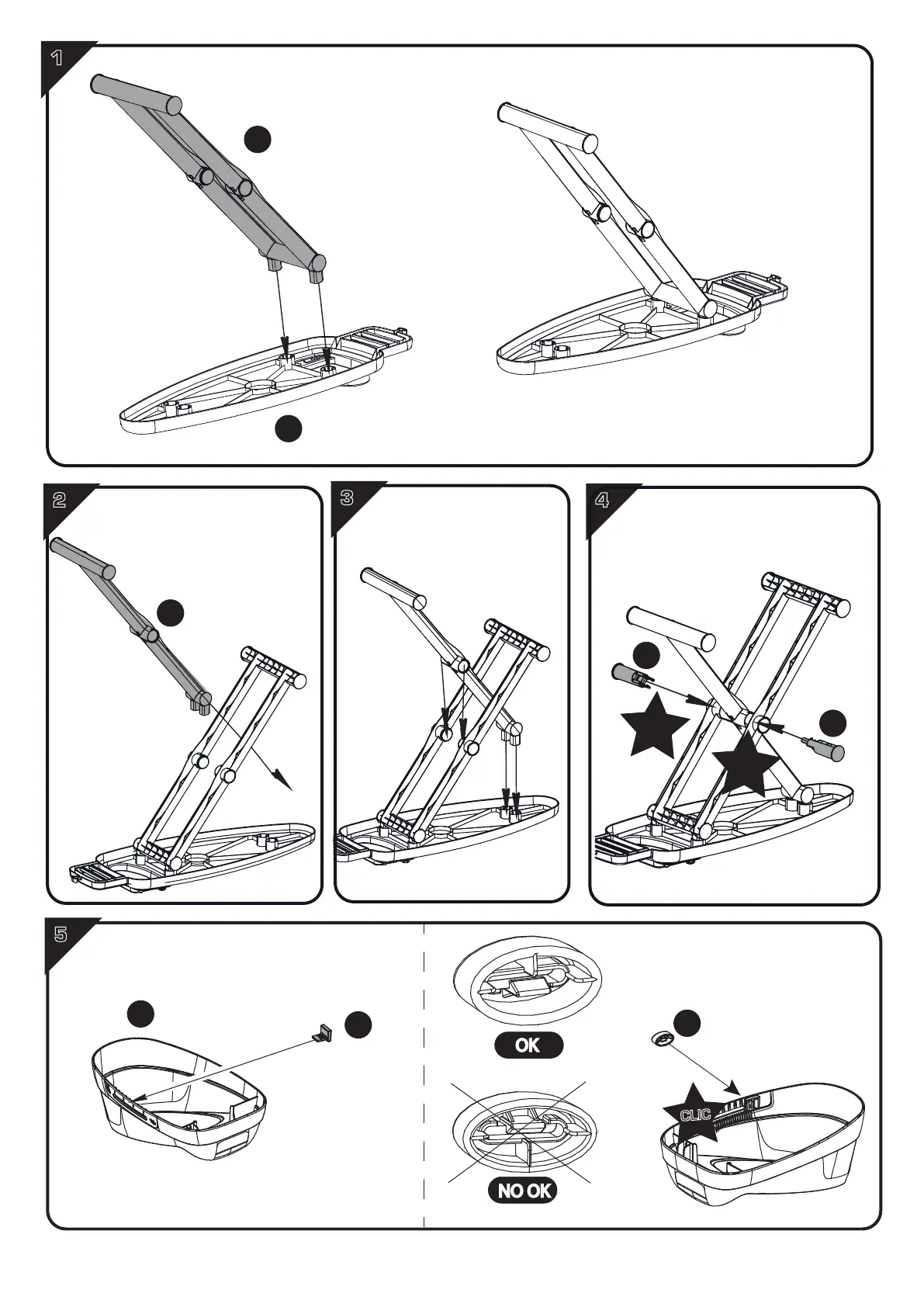 1

2

3

4

5

OK

NO OK

CLIC