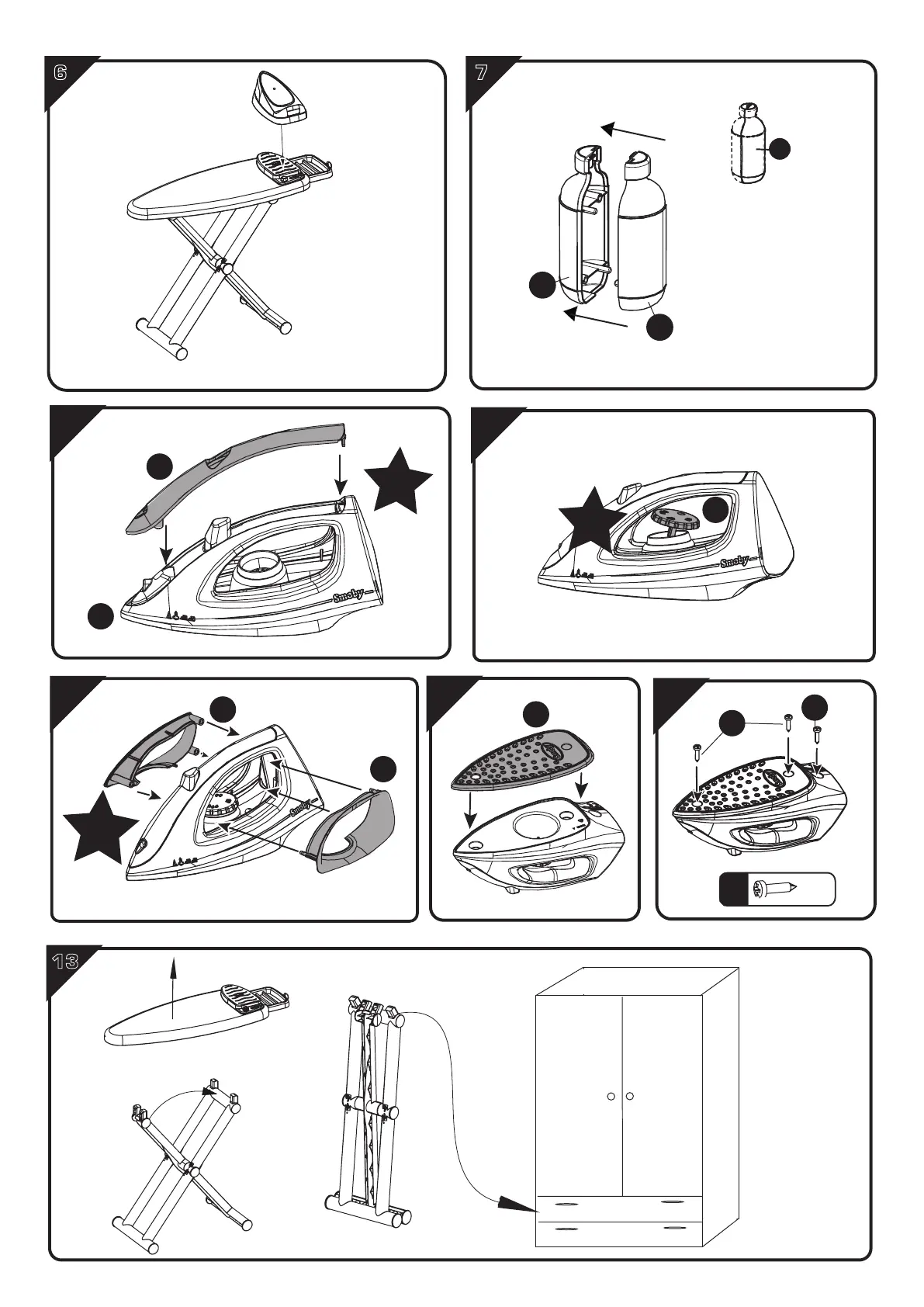 6

7

Smoby

Smoby

Smoby

13