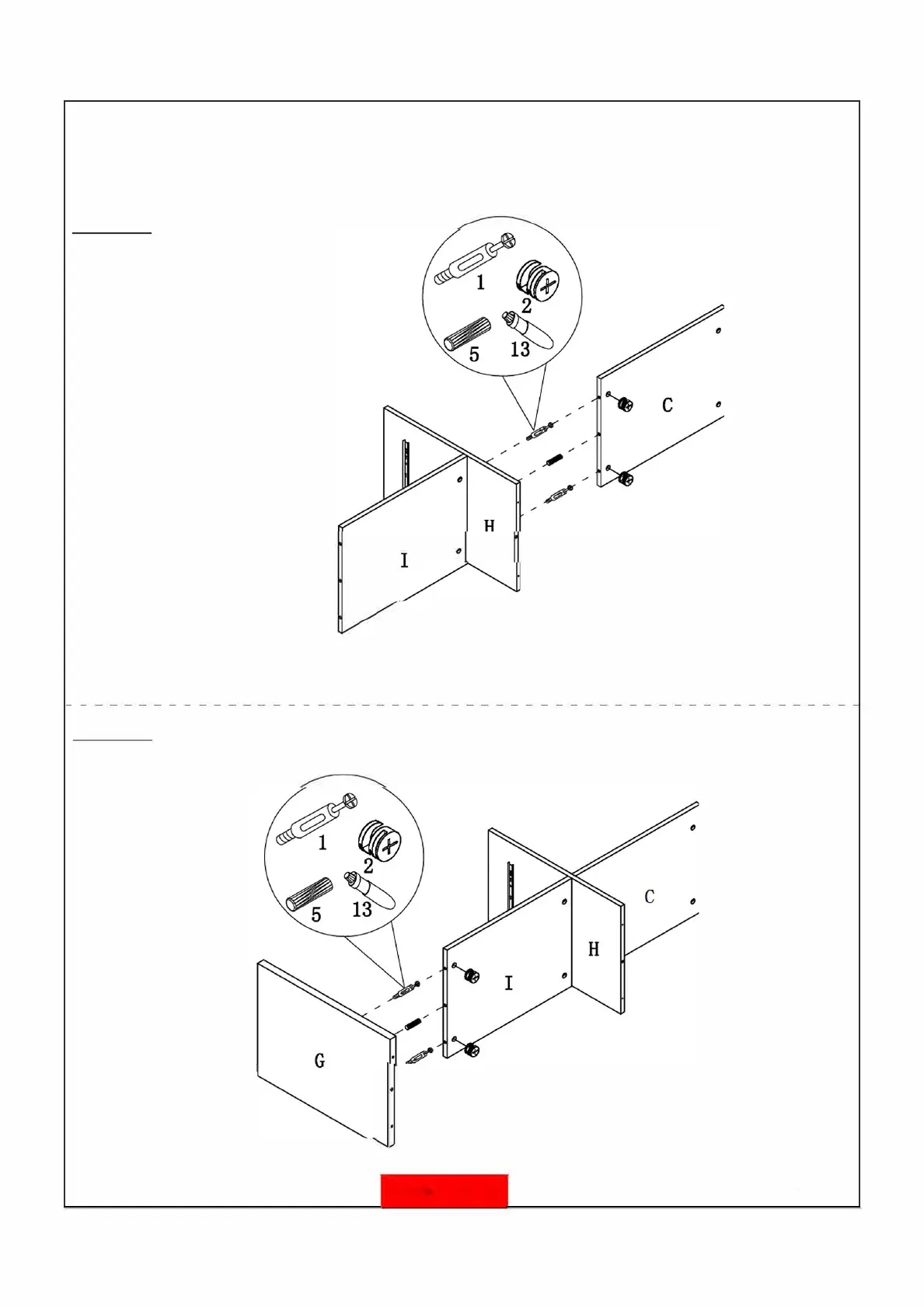 1
2
5
13
C
H
I

1
2
5
13
C
H
I
G