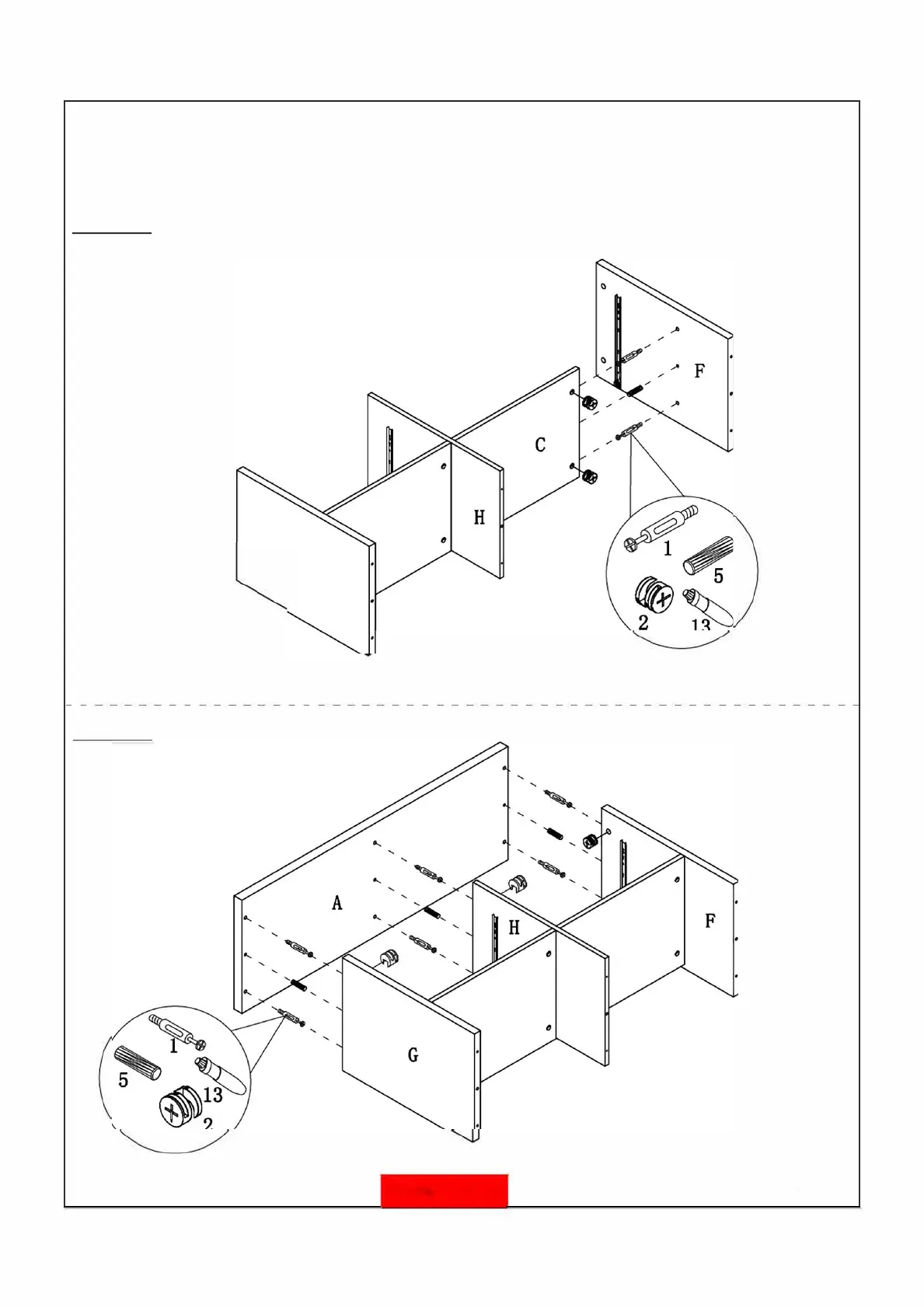 F
C
H
1
5
2
13

A
H
F
G
1
5
13
2