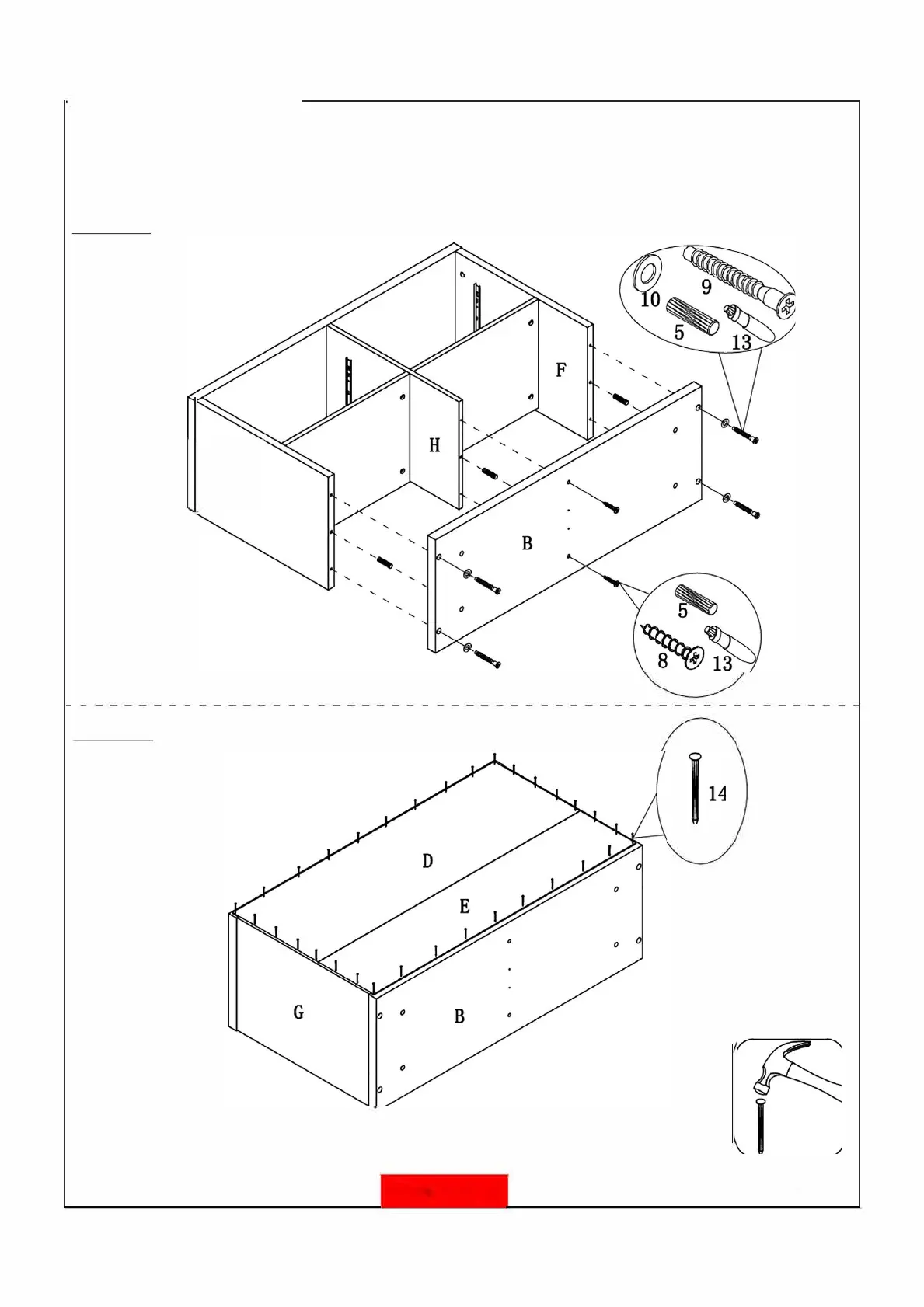 10
9
5
13
F
H
B
5
8
13

14
D
E
G
B