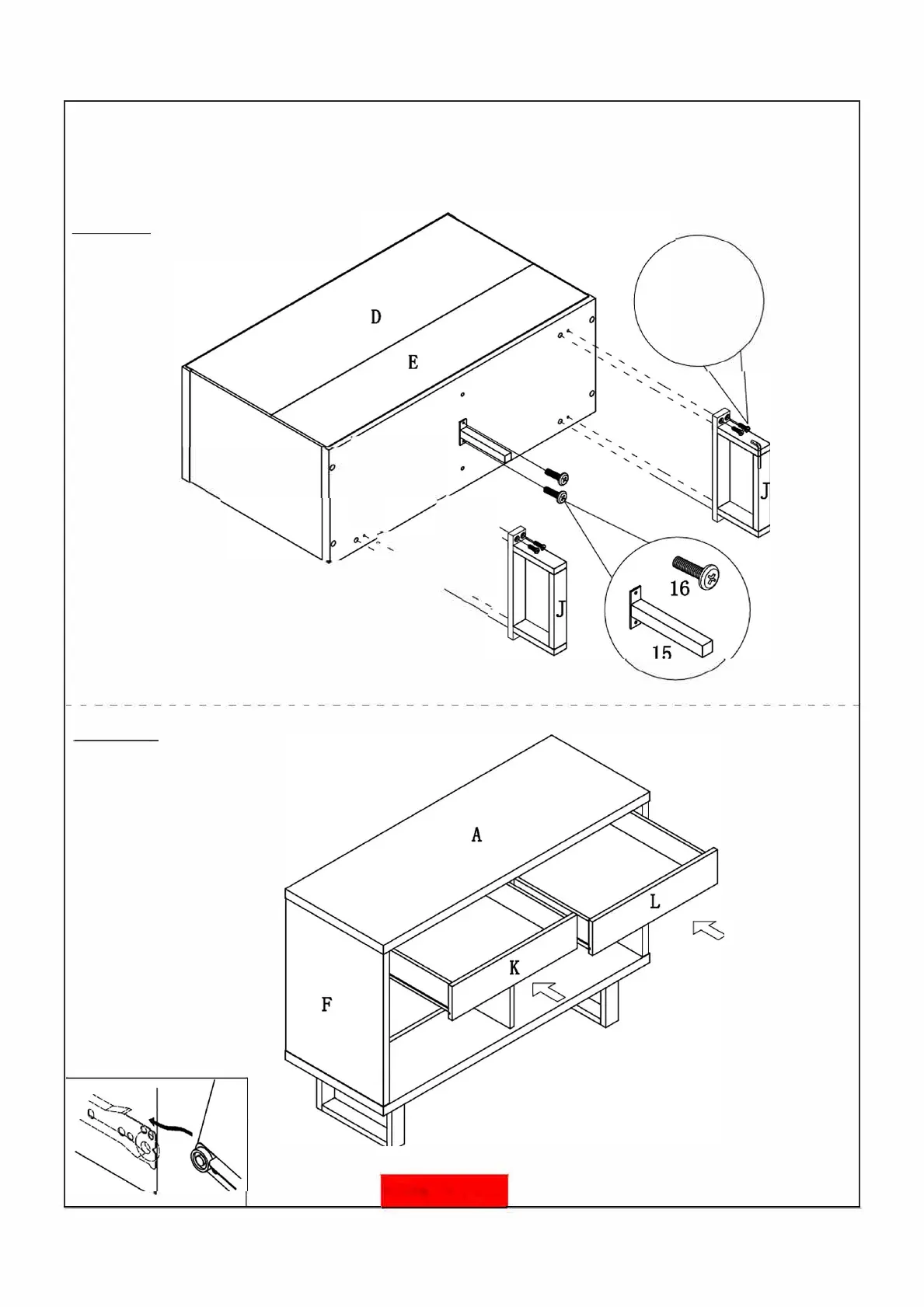 D

E

J

J

16

15

A

L

K

F