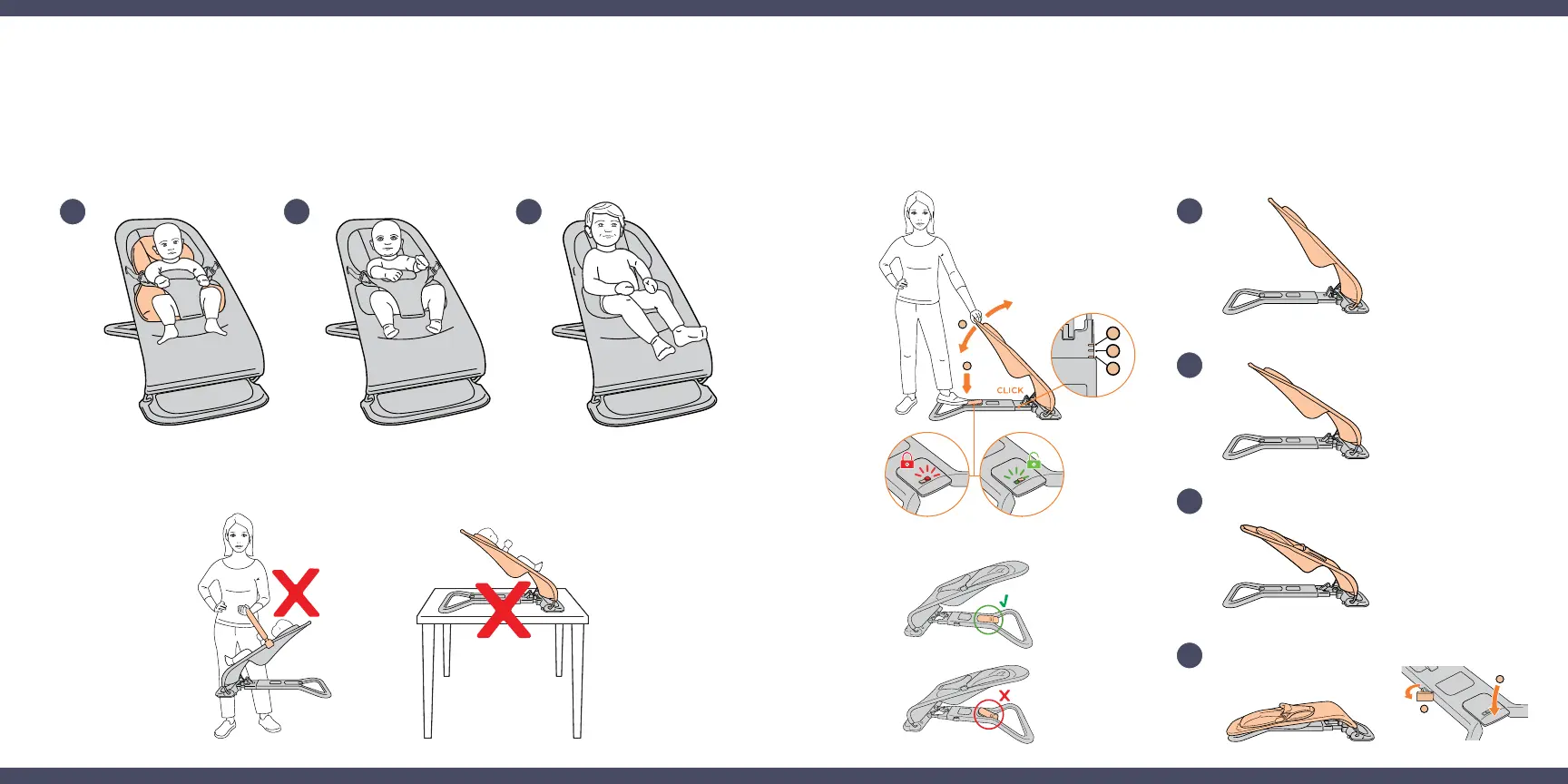 CLICK