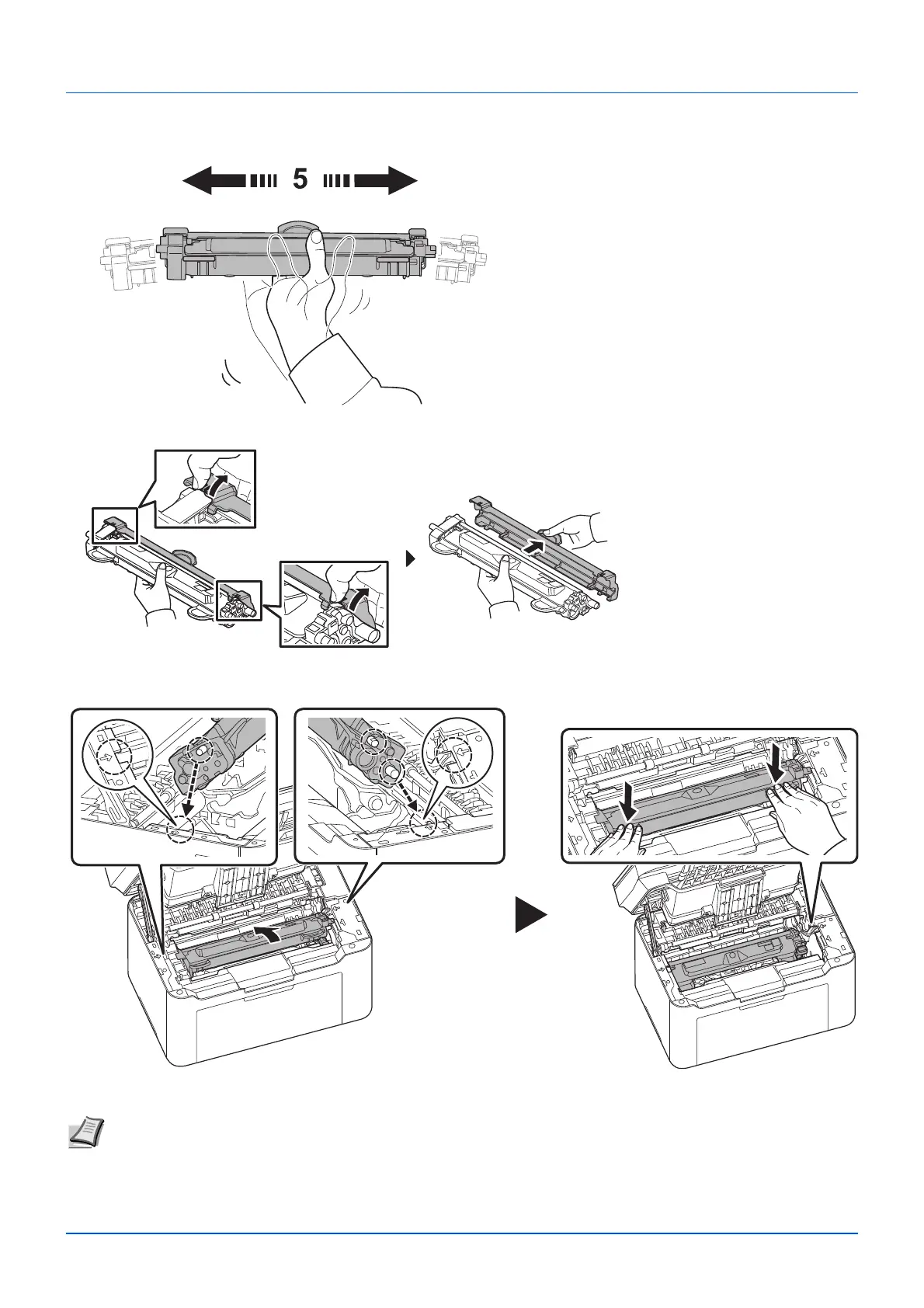 5