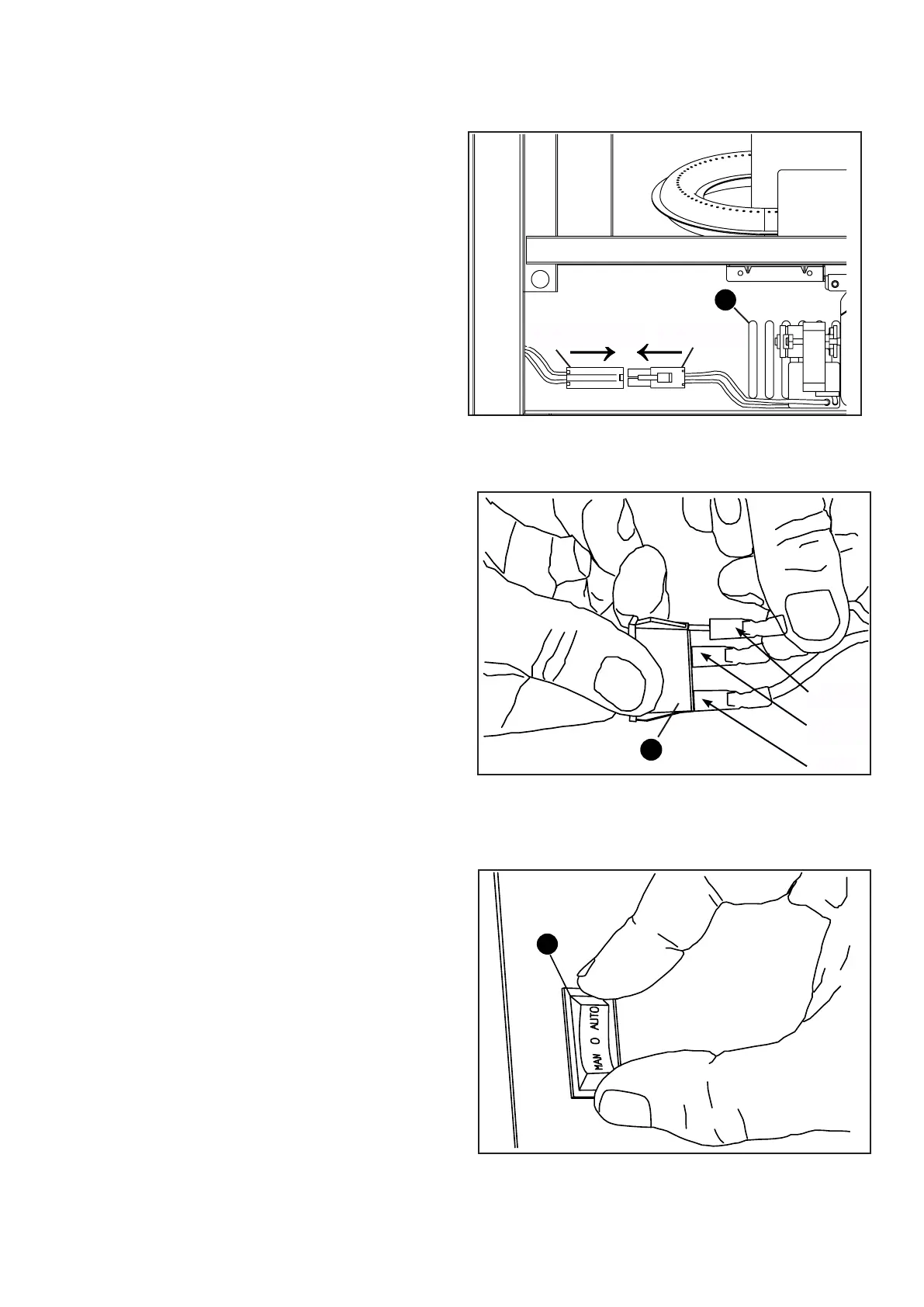 MAN O AUTO