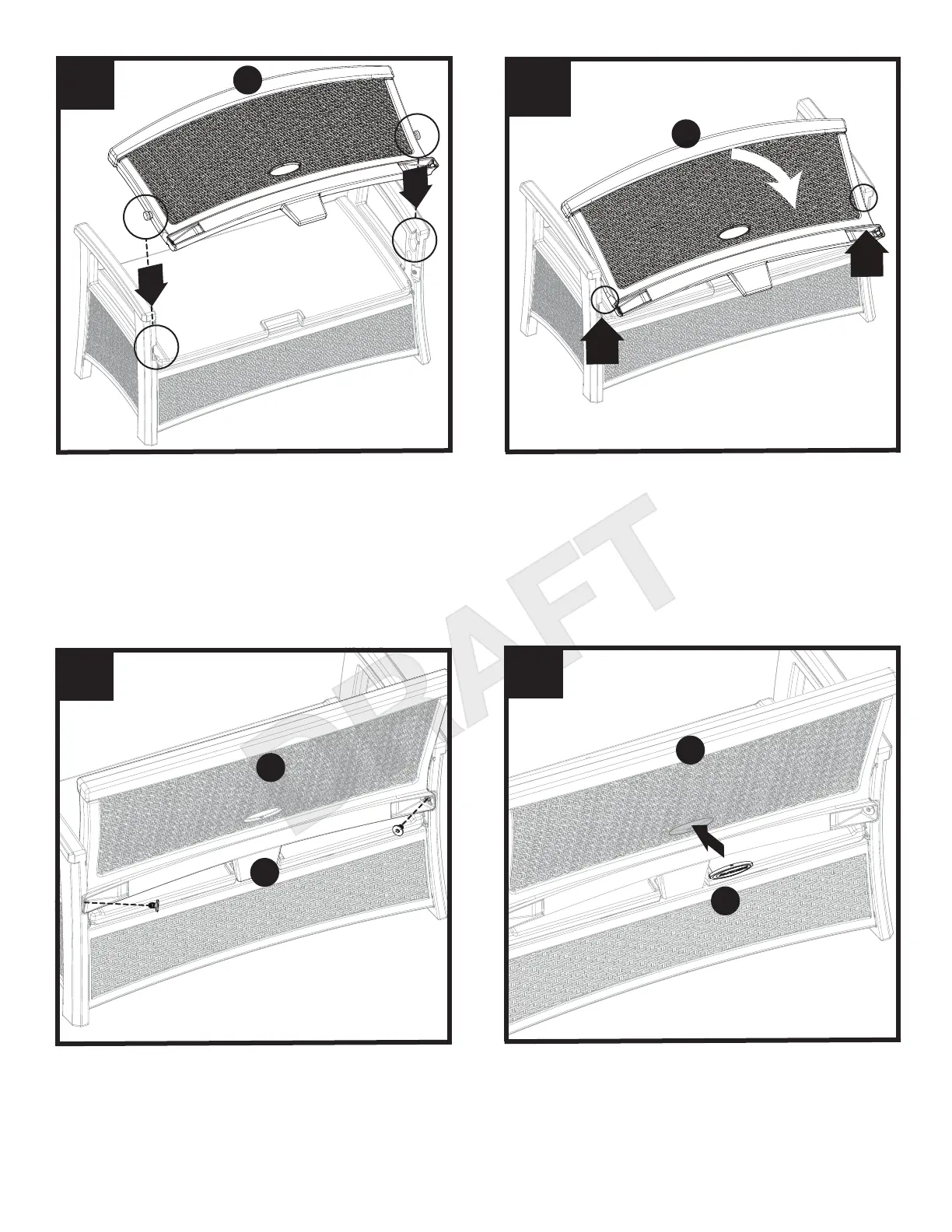 DRAFT