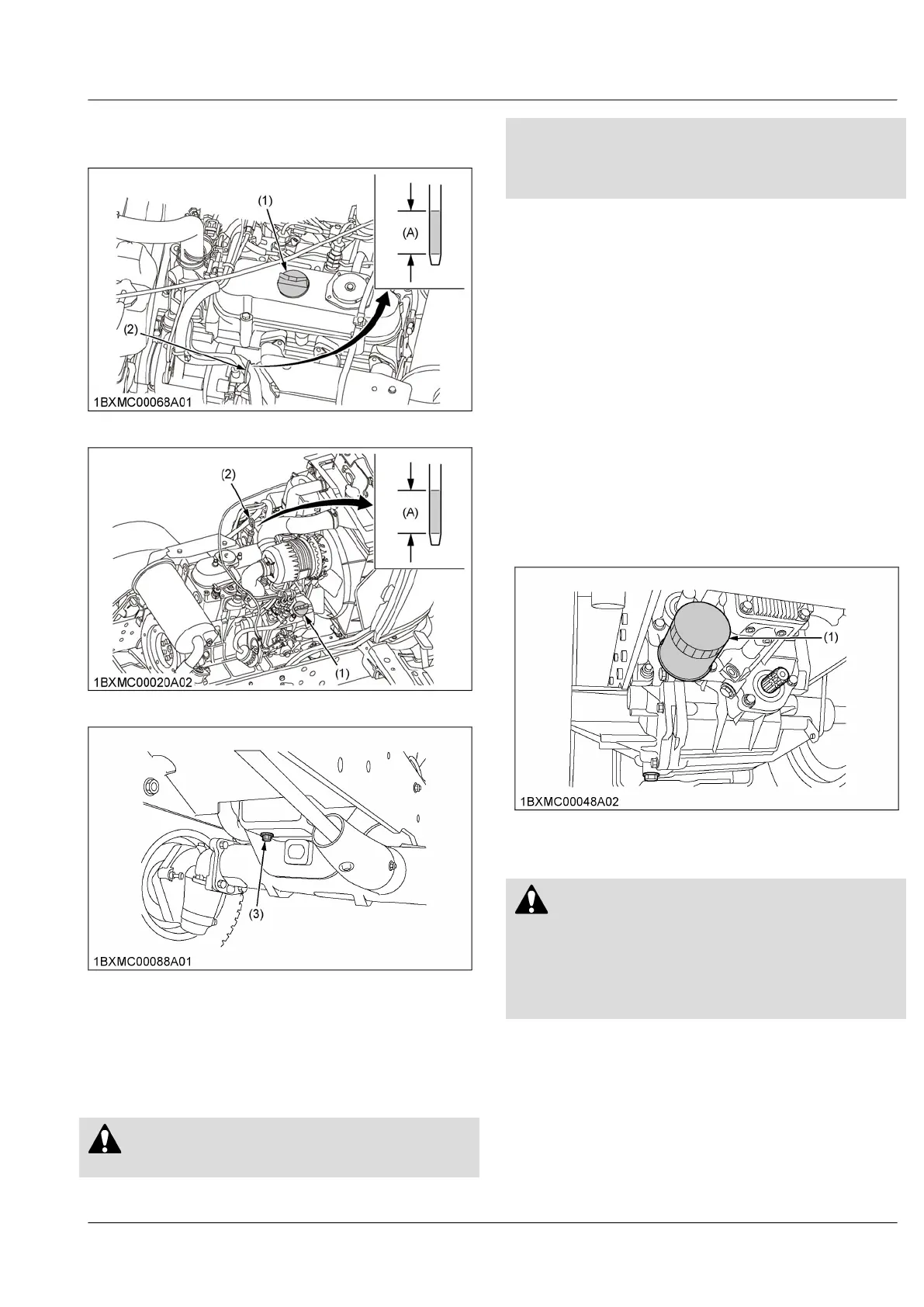 (1)

(A)

(2)

1BXMC00068A01

(2)

(A)

(1)

1BXMC00020A02

(3)

1BXMC00088A01

(1)

1BXMC00048A02