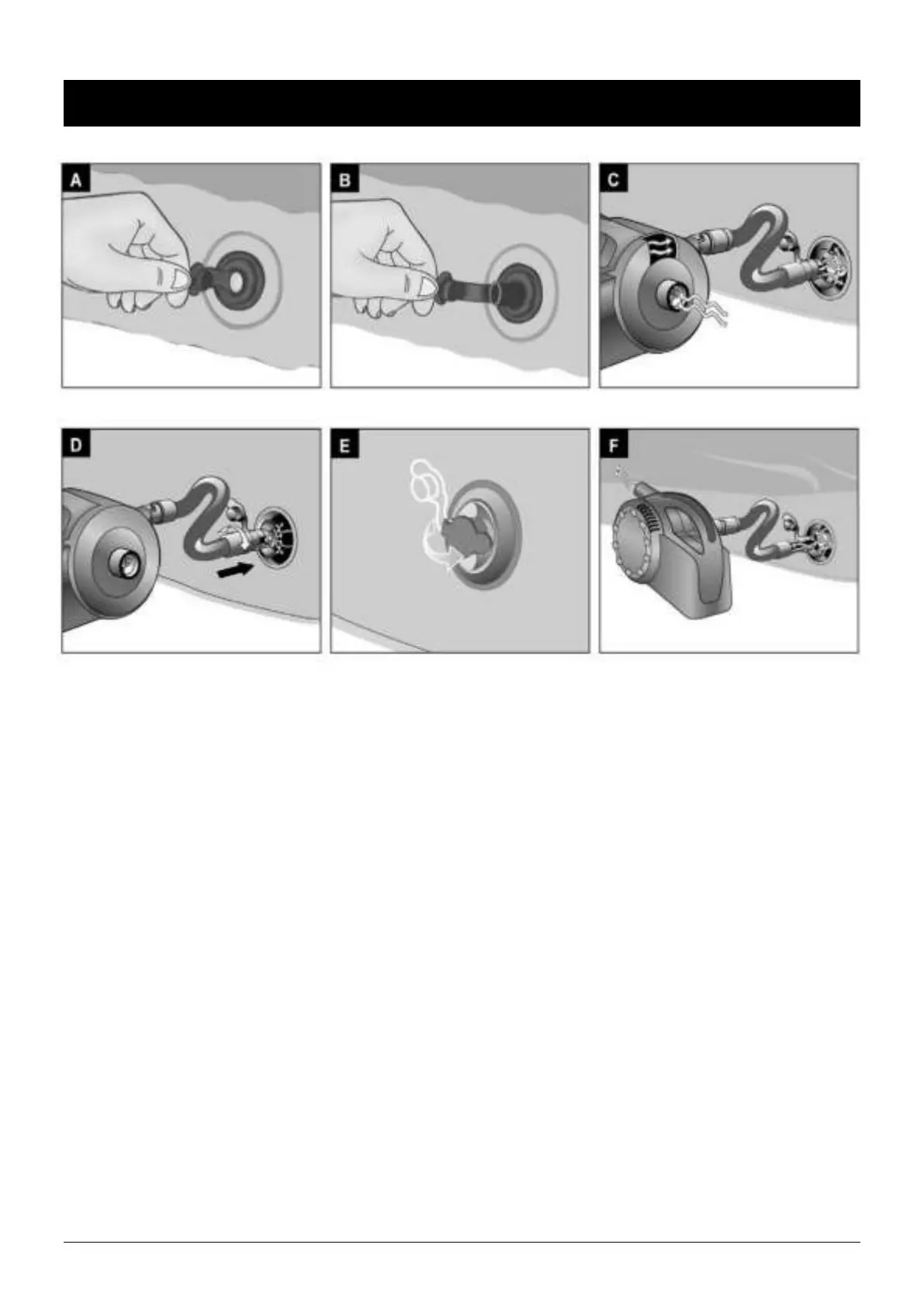 A

B

C

D

E

F