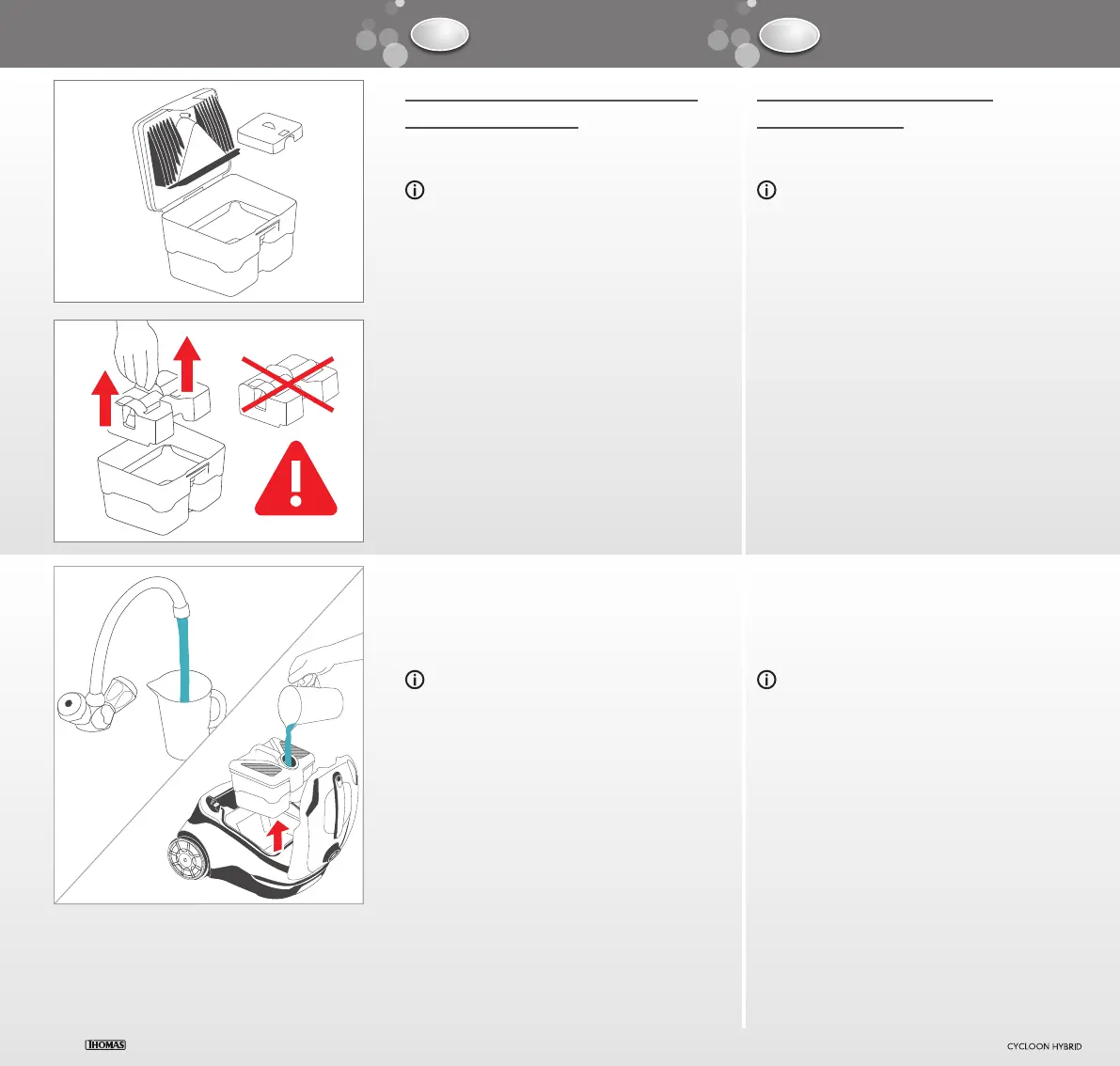 THOMAS

CYCLOON HYBRID