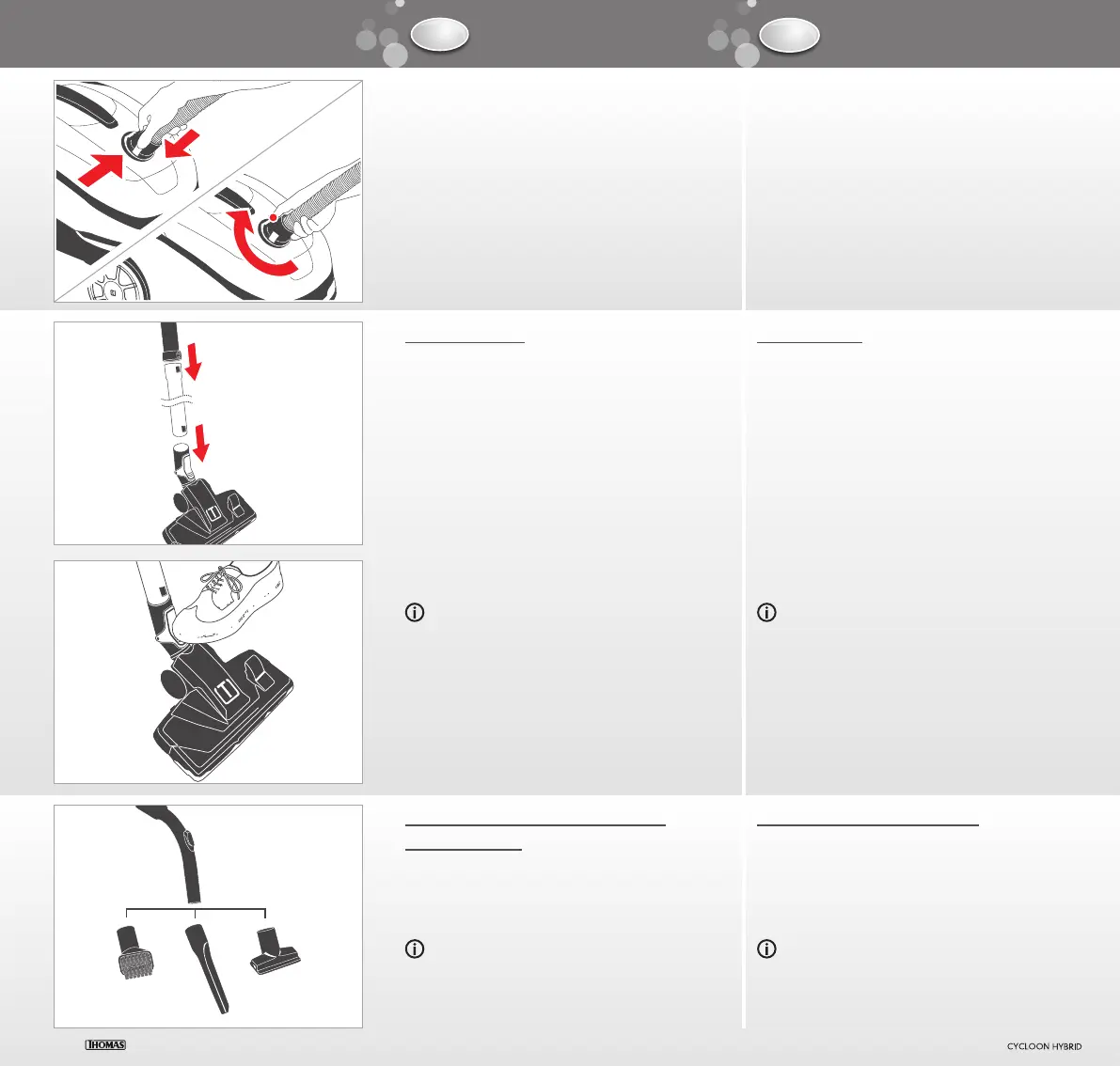 THOMAS

CYCLOON HYBRID