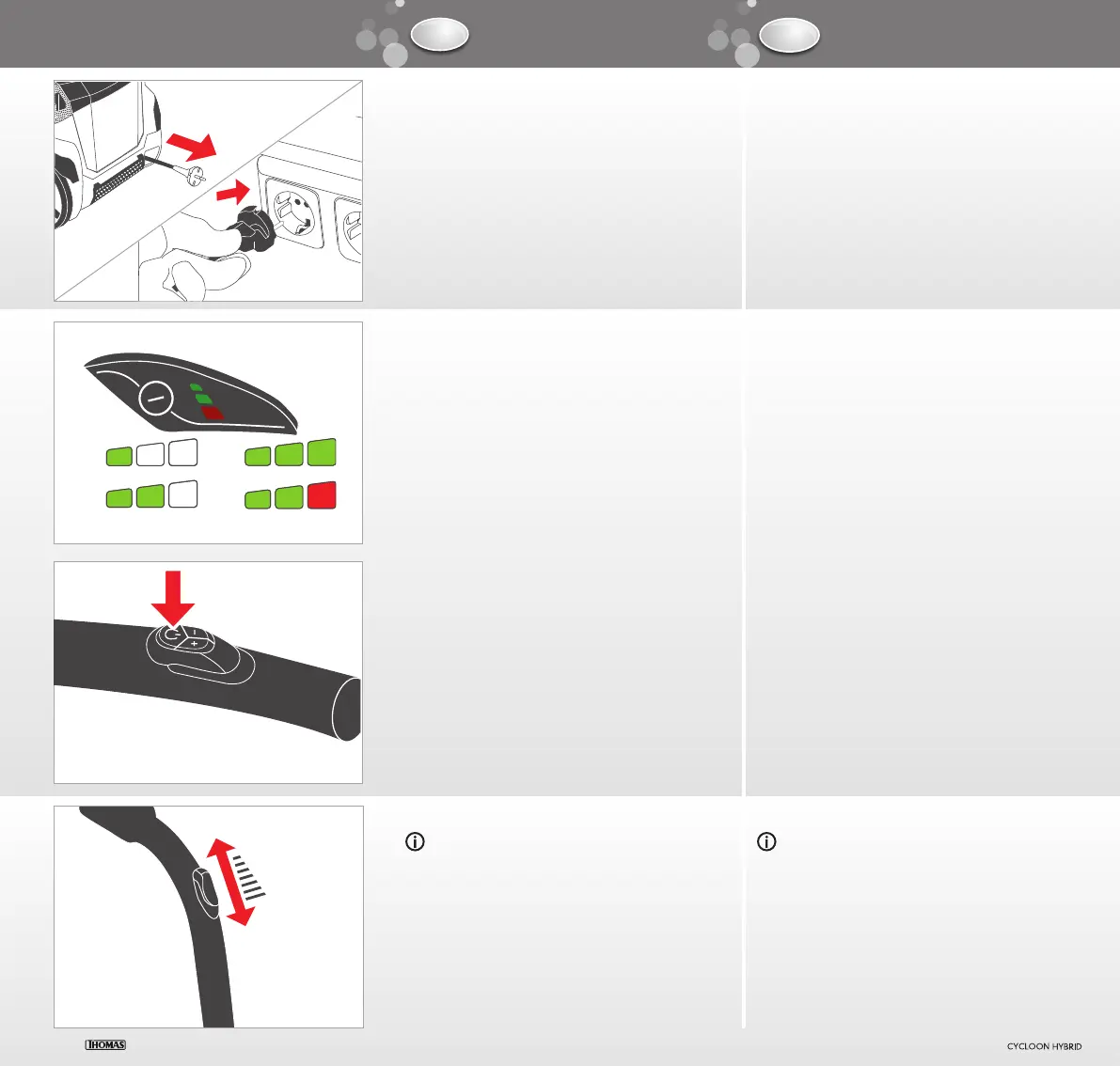 THOMAS

CYCLOON HYBRID