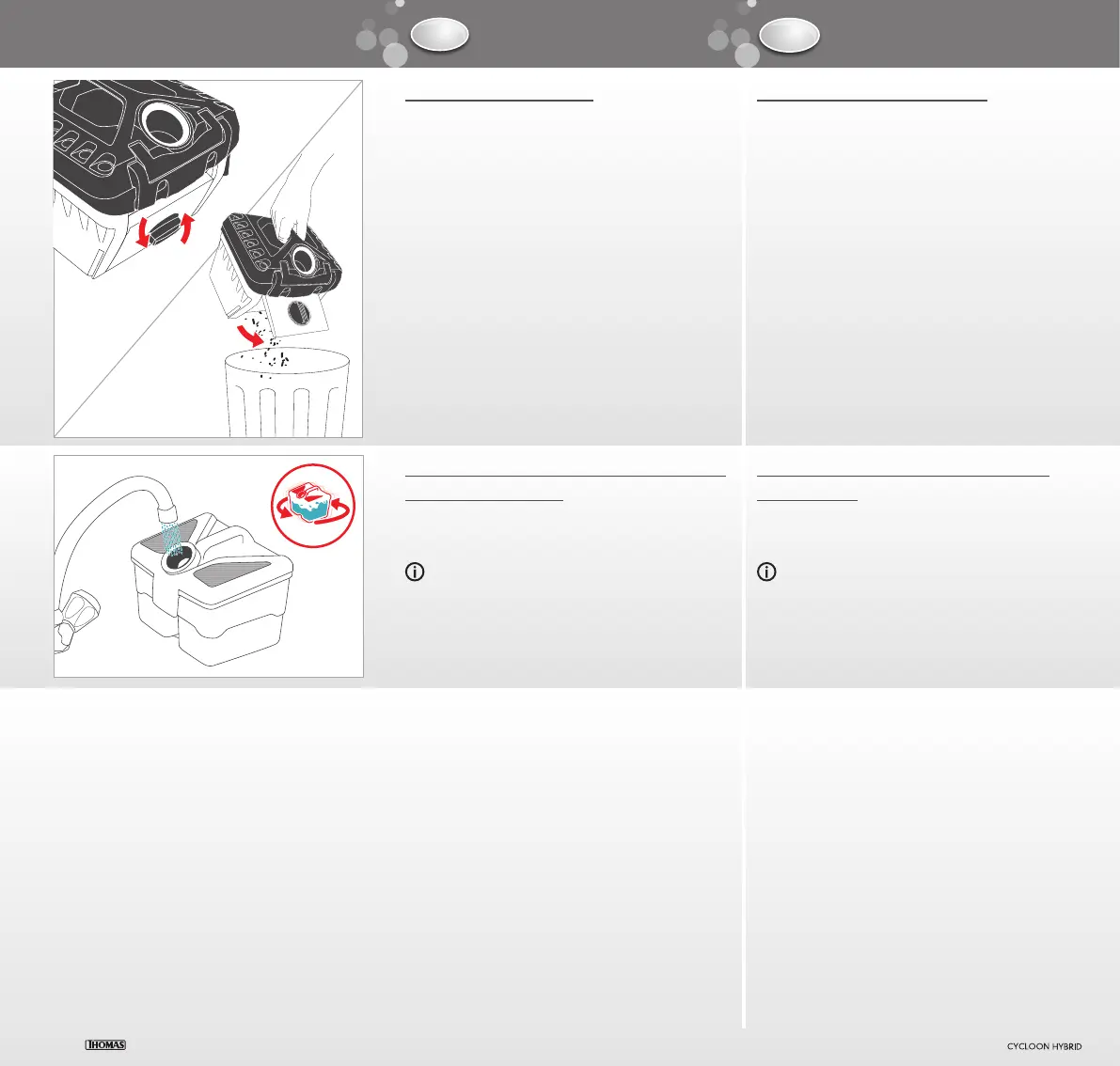 THOMAS

CYCLOON HYBRID