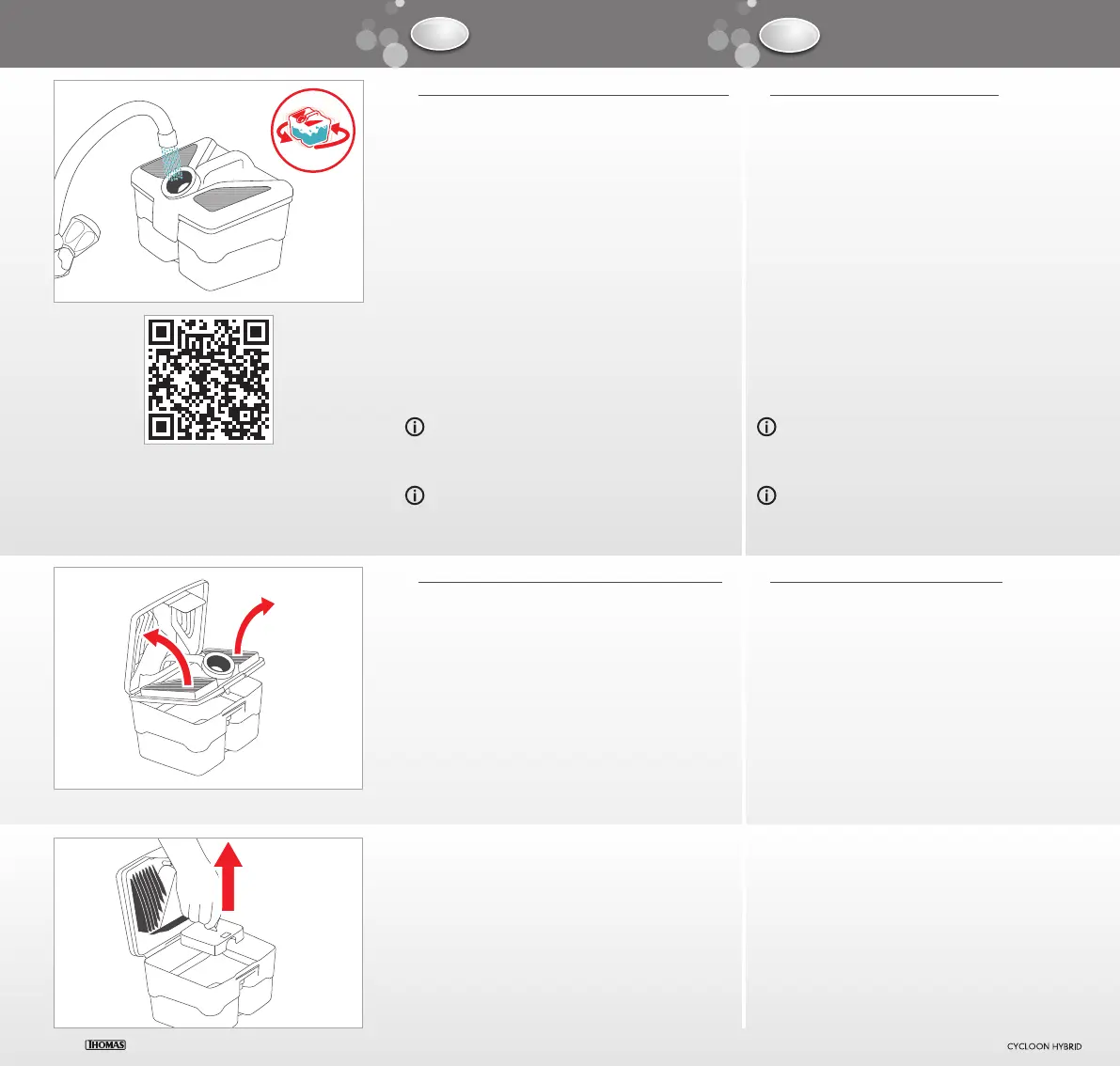 THOMAS

CYCLOON HYBRID