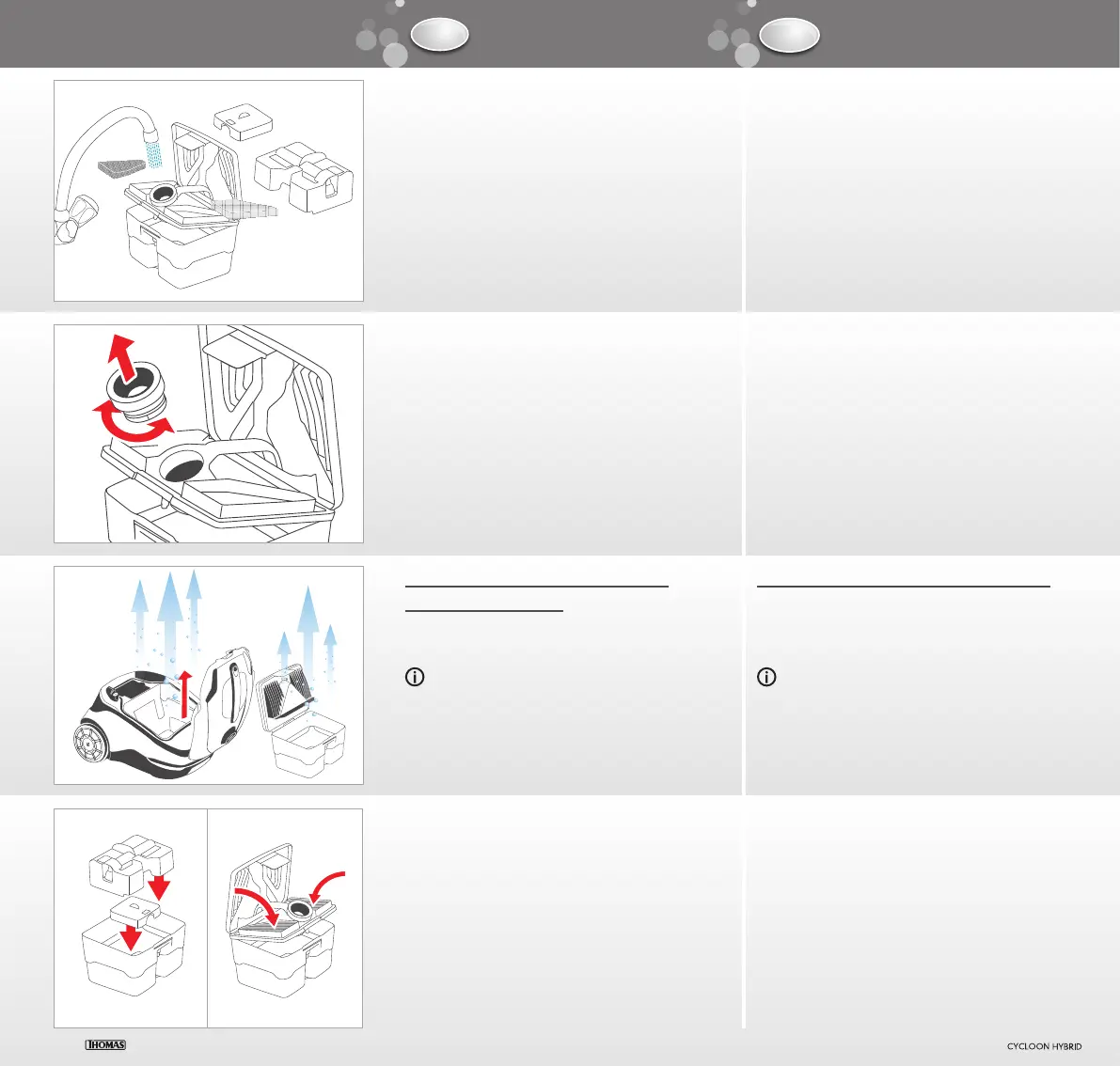 THOMAS

CYCLOON HYBRID