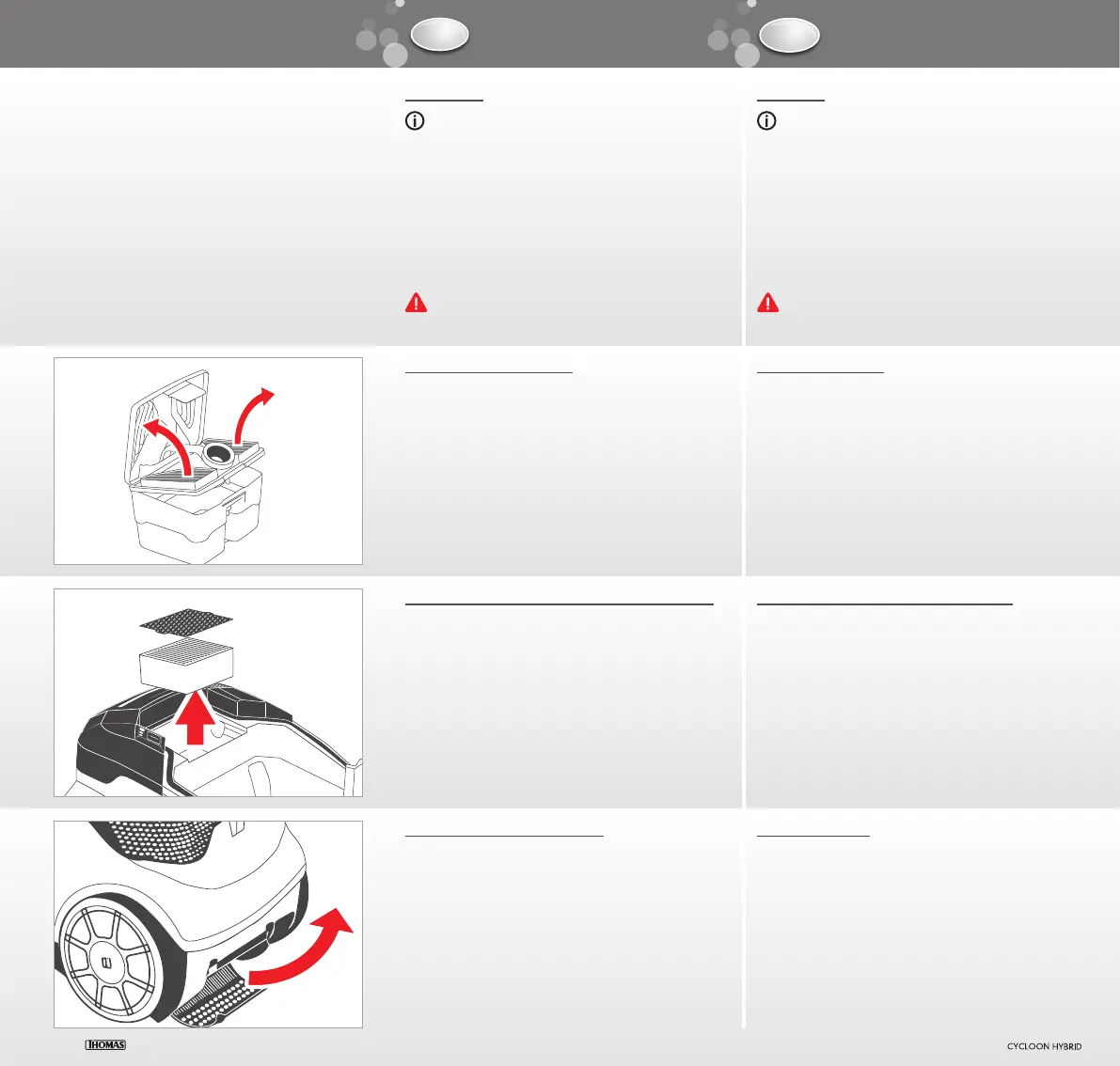 THOMAS

CYCLOON HYBRID