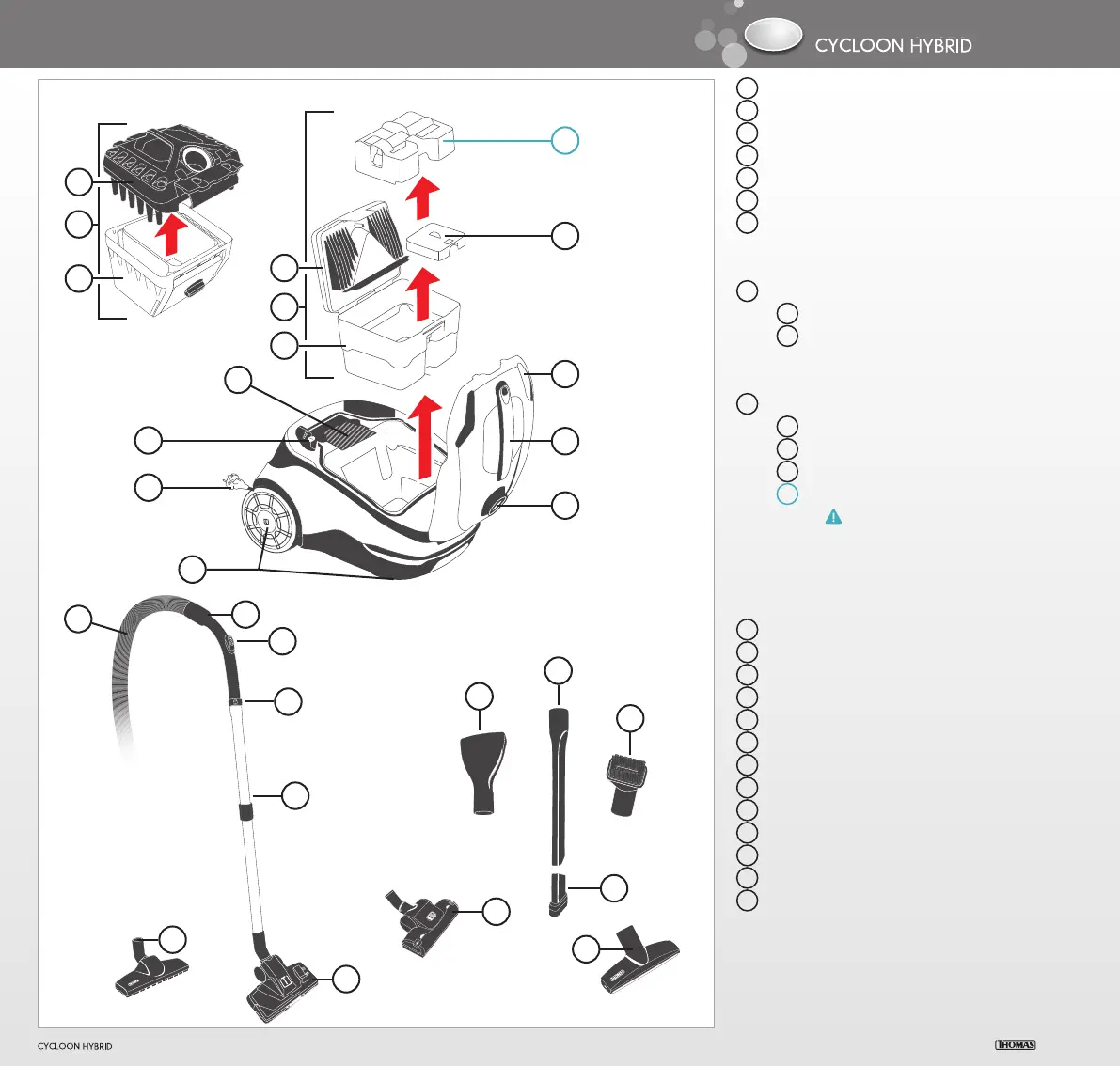 CYCLOON HYBRID

CYCLOON HYBRID

THOMAS