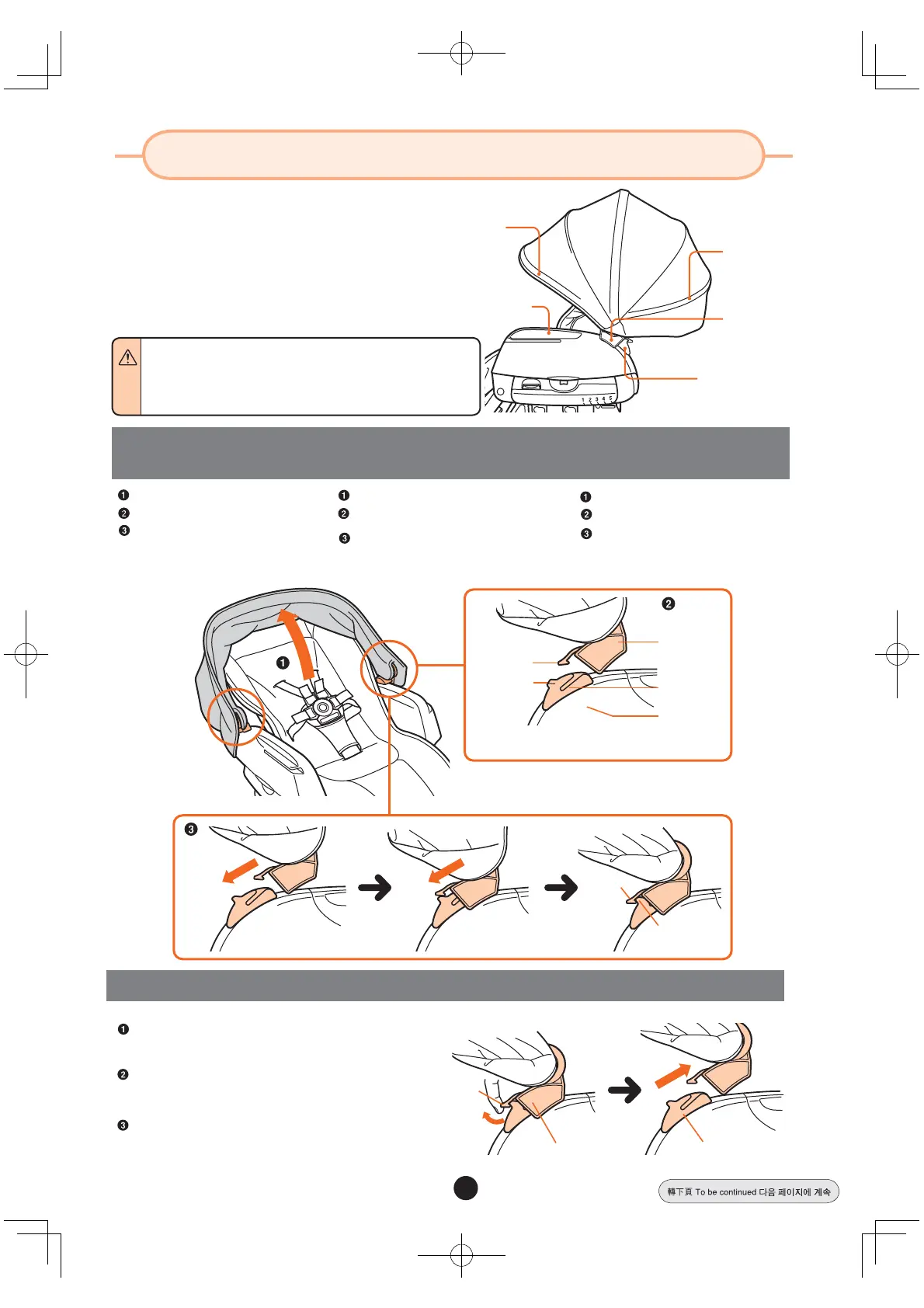 1 2 3 4 5

❶
❷
❸
❶
❷
❸
❶
❷
❸

❶

❷

❸

❶

❷

❸

轉下頁 To be continued 다음 페이지에 계속