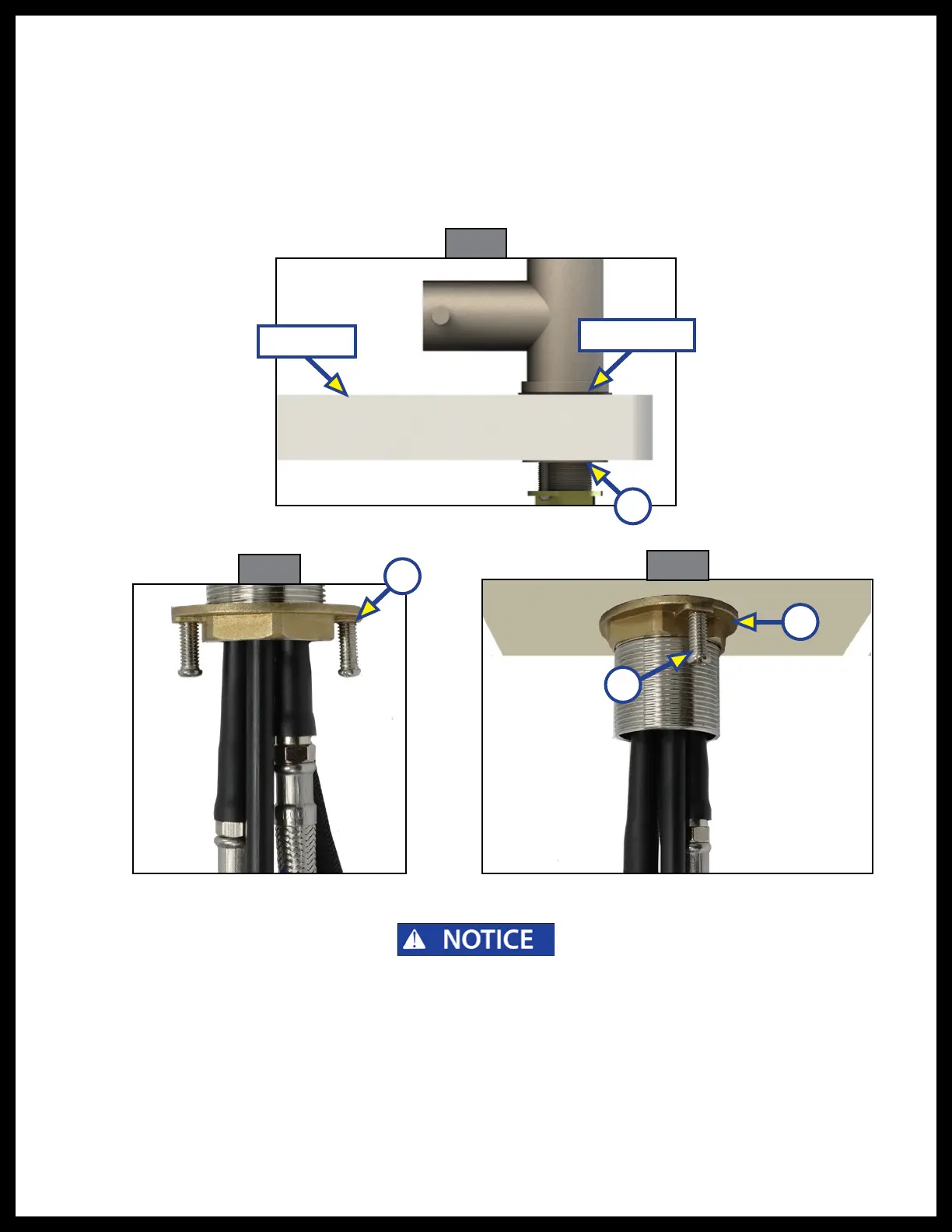 NOTICE