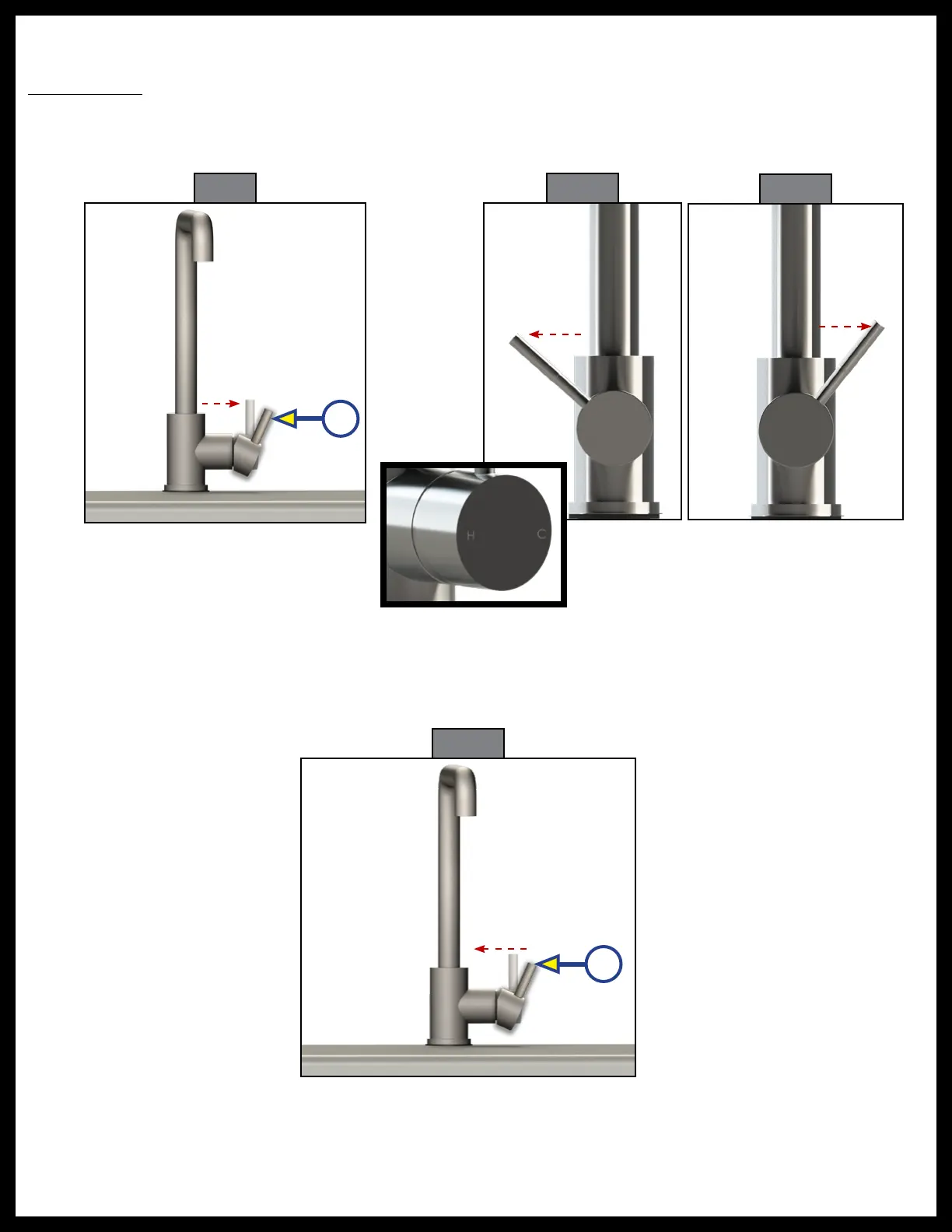 H C