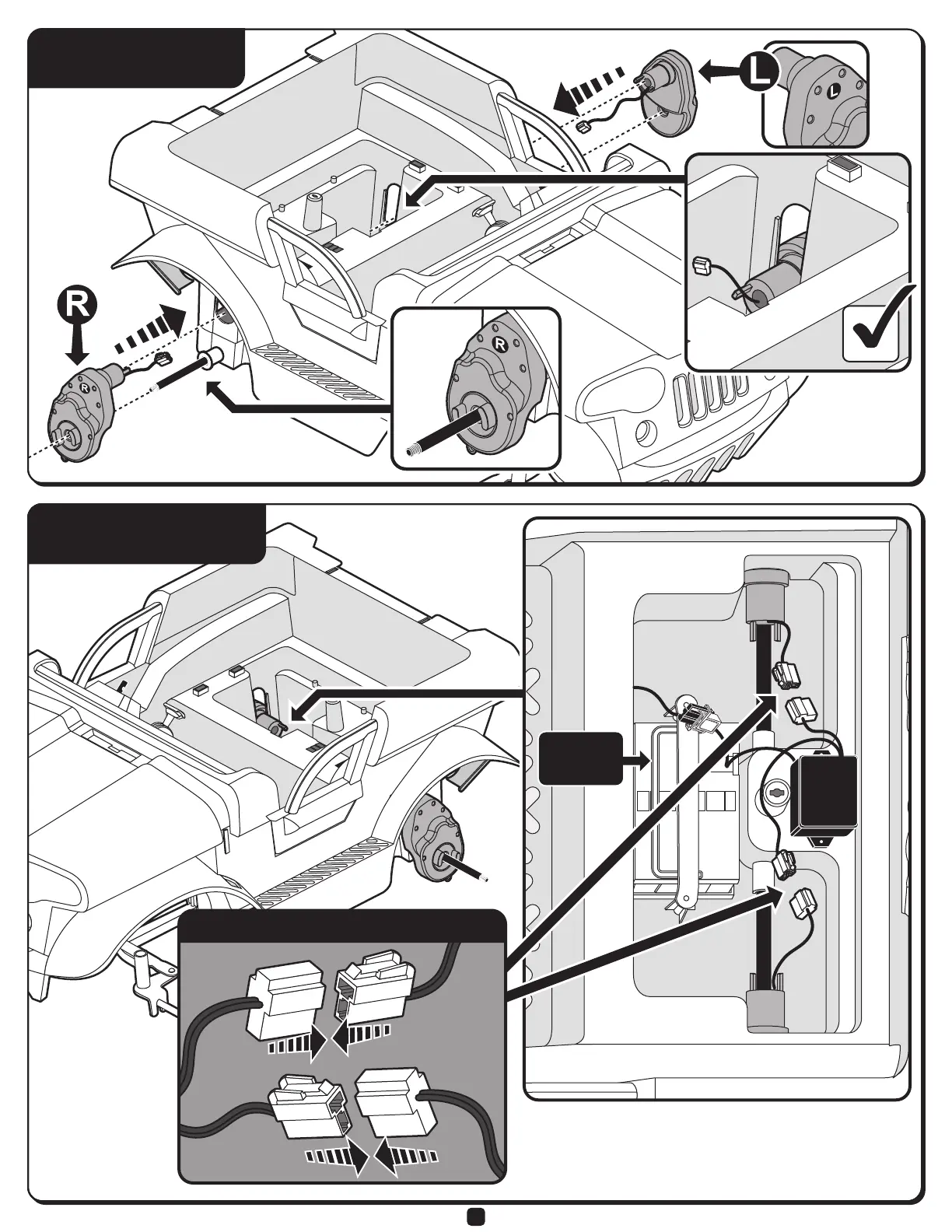 L

L

R

R

R