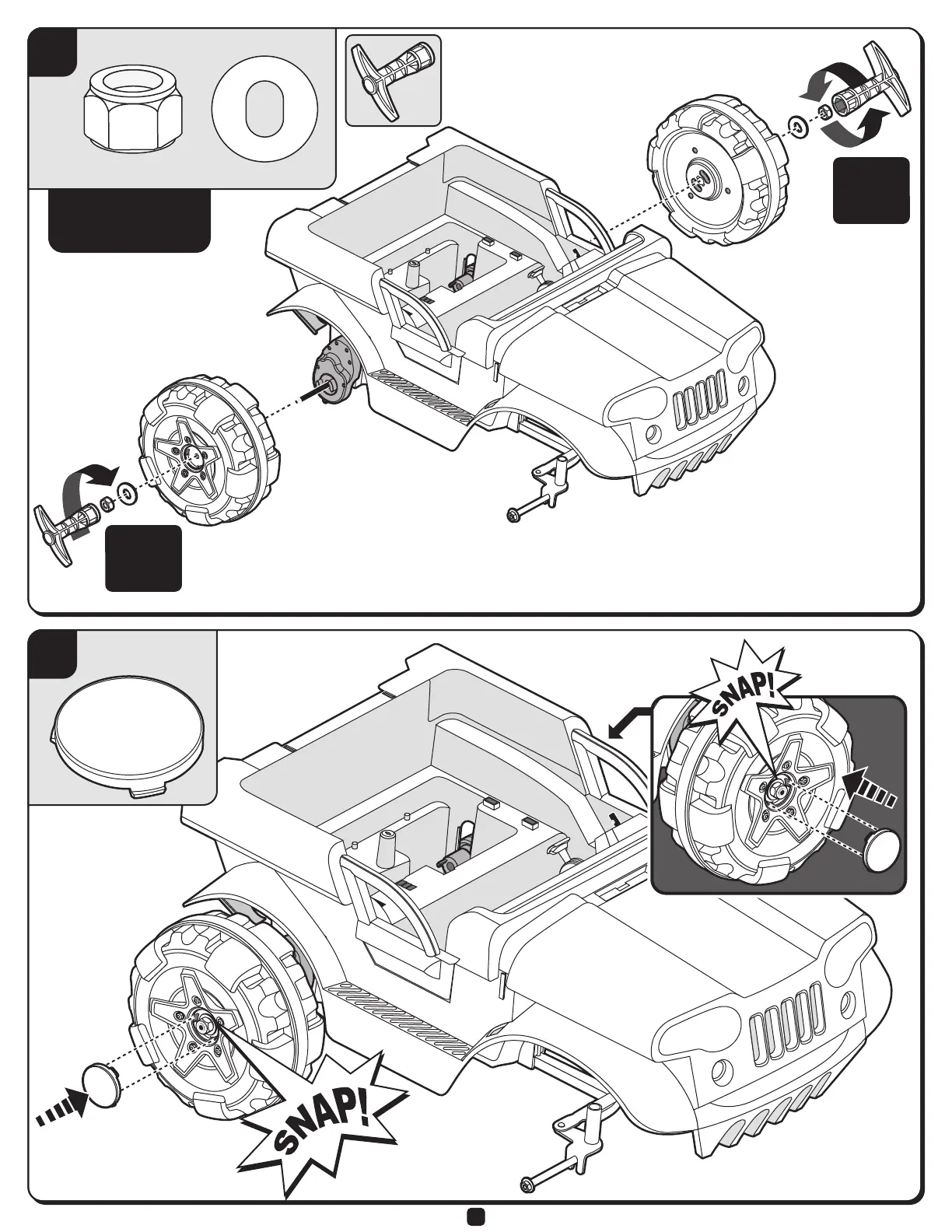 SNAP!

SNAP!